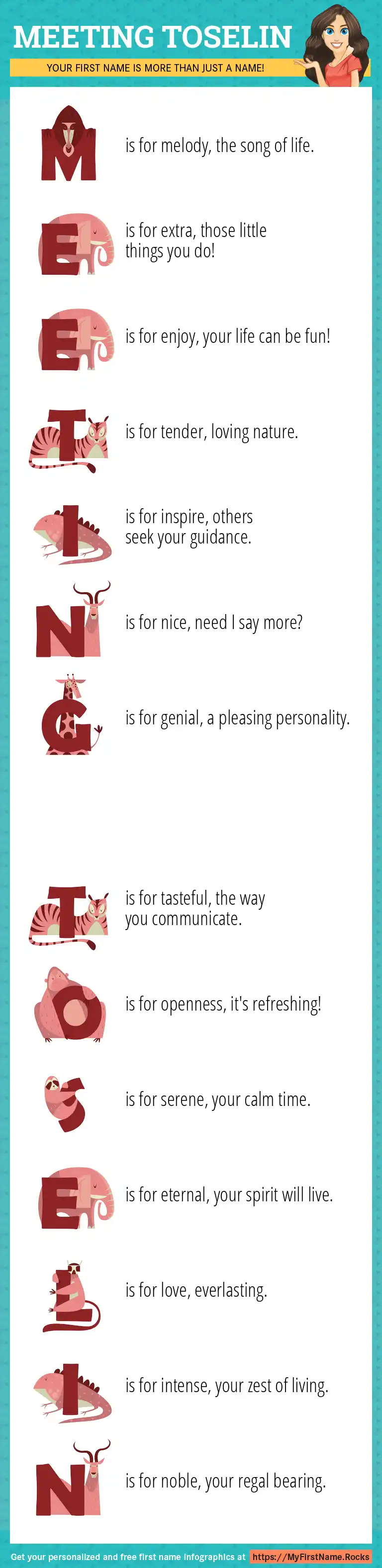 MEETING TOSELIN

YOUR FIRST NAME IS MORE THAN JUST A NAME!

M is for melody, the song of life.

E is for extra, those little things you do!

E is for enjoy, your life can be fun!

T is for tender, loving nature.

I is for inspire, others seek your guidance.

N is for nice, need I say more?

G is for genial, a pleasing personality.

T is for tasteful, the way you communicate.

O is for openness, it's refreshing!

S is for serene, your calm time.

E is for eternal, your spirit will live.

L is for love, everlasting.

I is for intense, your zest of living.

N is for noble, your regal bearing.

Get your personalized and free first name infographics at https://MyFirstName.Rocks