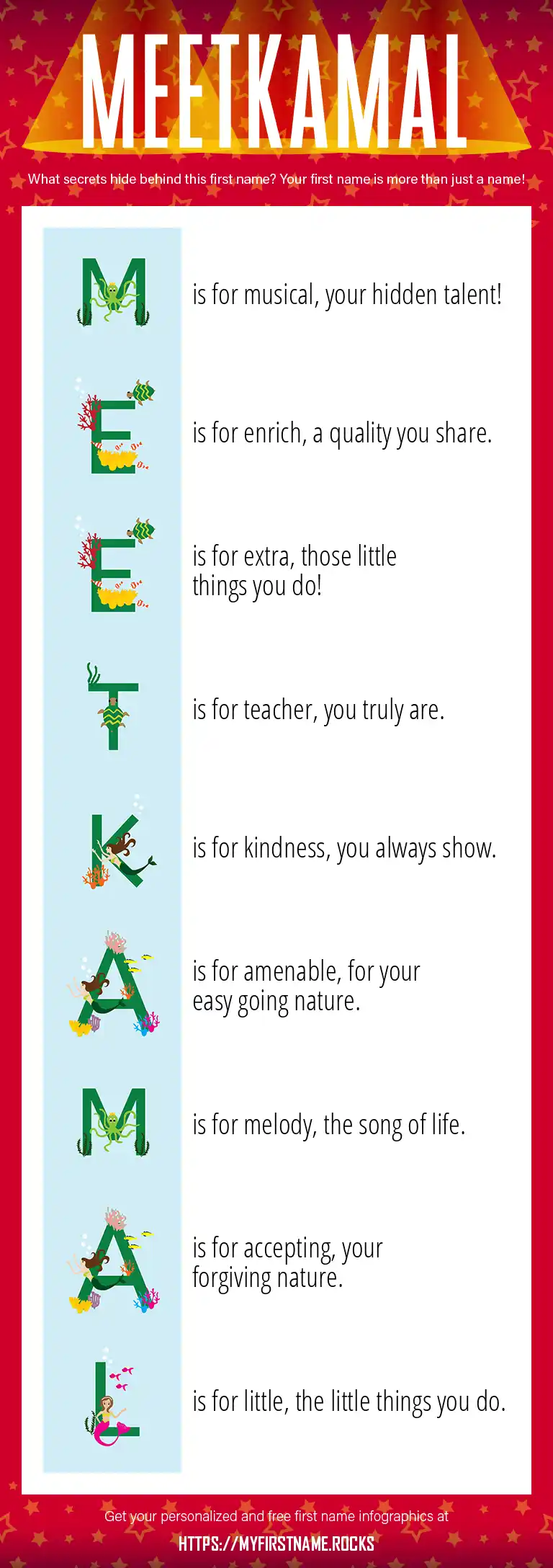 MEETKAMAL

What secrets hide behind this first name? Your first name is more than just a name!

M is for musical, your hidden talent!

E is for enrich, a quality you share.

E is for extra, those little things you do!

T is for teacher, you truly are.

K is for kindness, you always show.

A is for amenable, for your easy going nature.

M is for melody, the song of life.

A is for accepting, your forgiving nature.

L is for little, the little things you do.

Get your personalized and free first name infographics at

HTTPS://MYFIRSTNAME.ROCKS