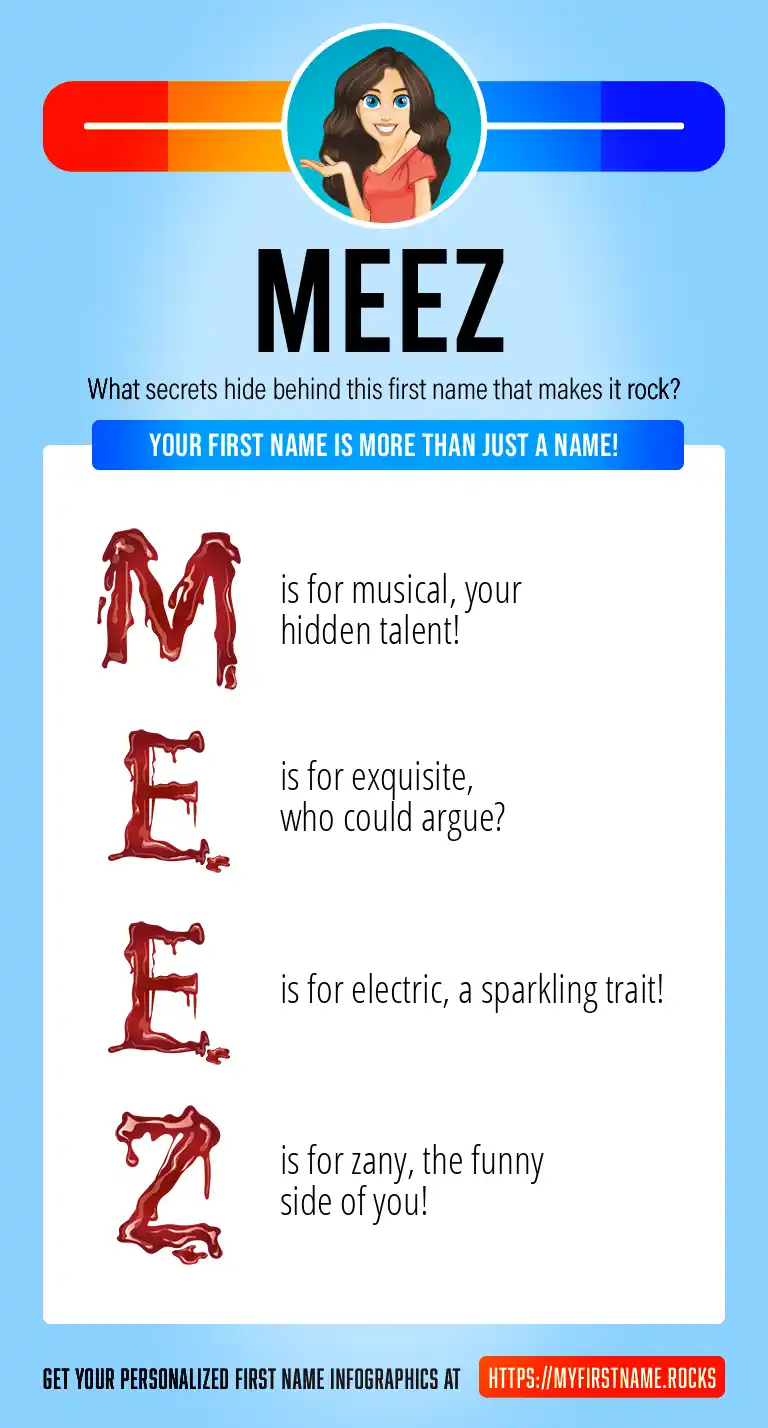 MEEZ

What secrets hide behind this first name that makes it rock?

YOUR FIRST NAME IS MORE THAN JUST A NAME!

M is for musical, your hidden talent!

E is for exquisite, who could argue?

E is for electric, a sparkling trait!

Z is for zany, the funny side of you!

GET YOUR PERSONALIZED FIRST NAME INFOGRAPHICS AT HTTPS://MYFIRSTNAME.ROCKS