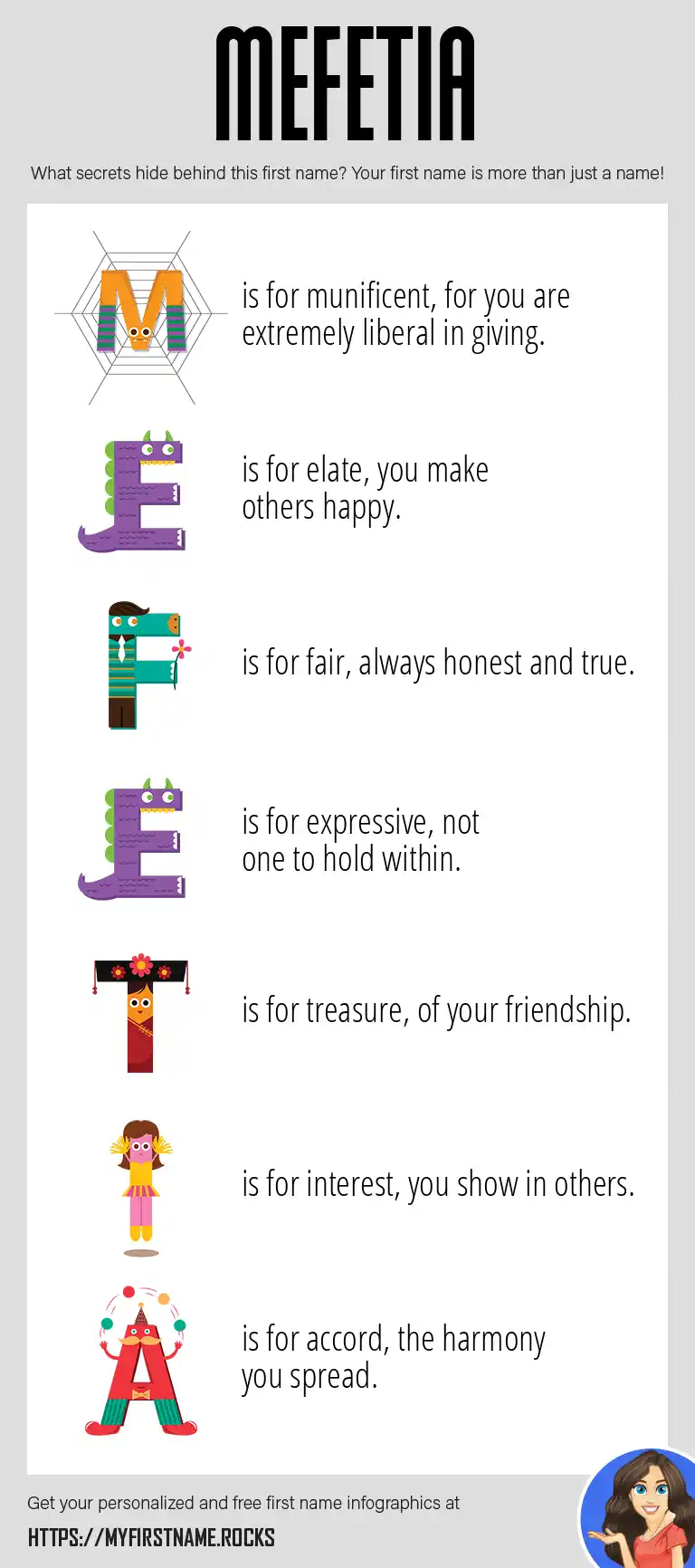 MEFETIA

What secrets hide behind this first name? Your first name is more than just a name!

M is for munificent, for you are extremely liberal in giving.

E is for elate, you make others happy.

F is for fair, always honest and true.

E is for expressive, not one to hold within.

T is for treasure, of your friendship.

I is for interest, you show in others.

A is for accord, the harmony you spread.

Get your personalized and free first name infographics at

HTTPS://MYFIRSTNAME.ROCKS