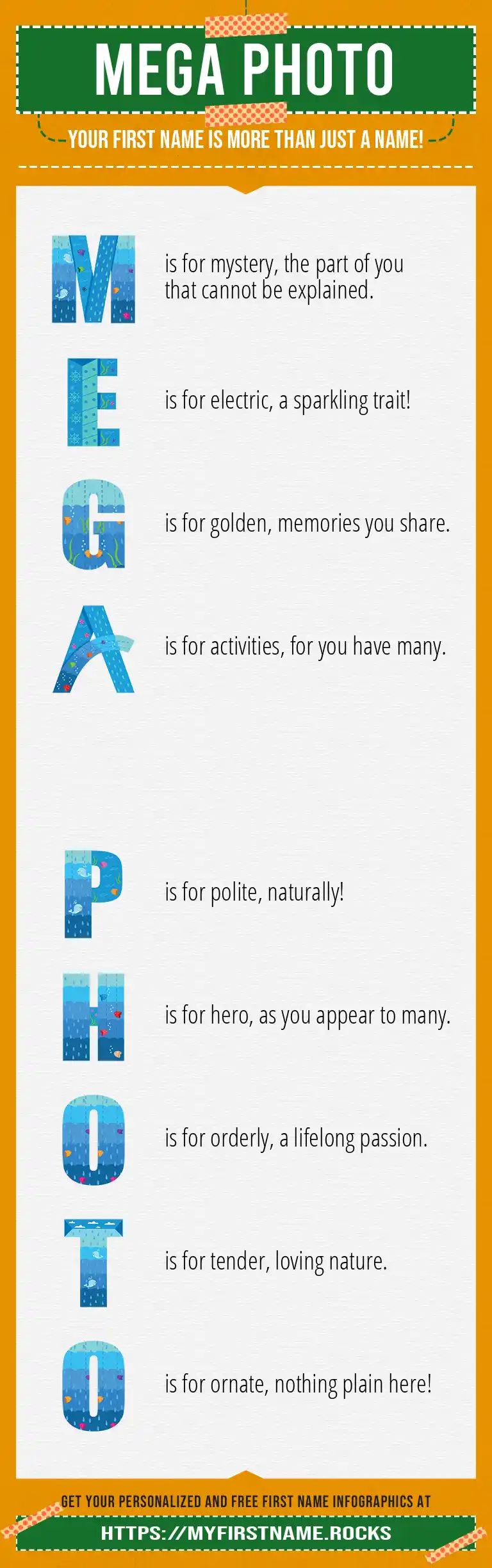 MEGA PHOTO

YOUR FIRST NAME IS MORE THAN JUST A NAME!

M is for mystery, the part of you that cannot be explained.

E is for electric, a sparkling trait!

G is for golden, memories you share.

A is for activities, for you have many.

P is for polite, naturally!

H is for hero, as you appear to many.

O is for orderly, a lifelong passion.

T is for tender, loving nature.

O is for ornate, nothing plain here!

GET YOUR PERSONALIZED AND FREE FIRST NAME INFOGRAPHICS AT

HTTPS://MYFIRSTNAME.ROCKS