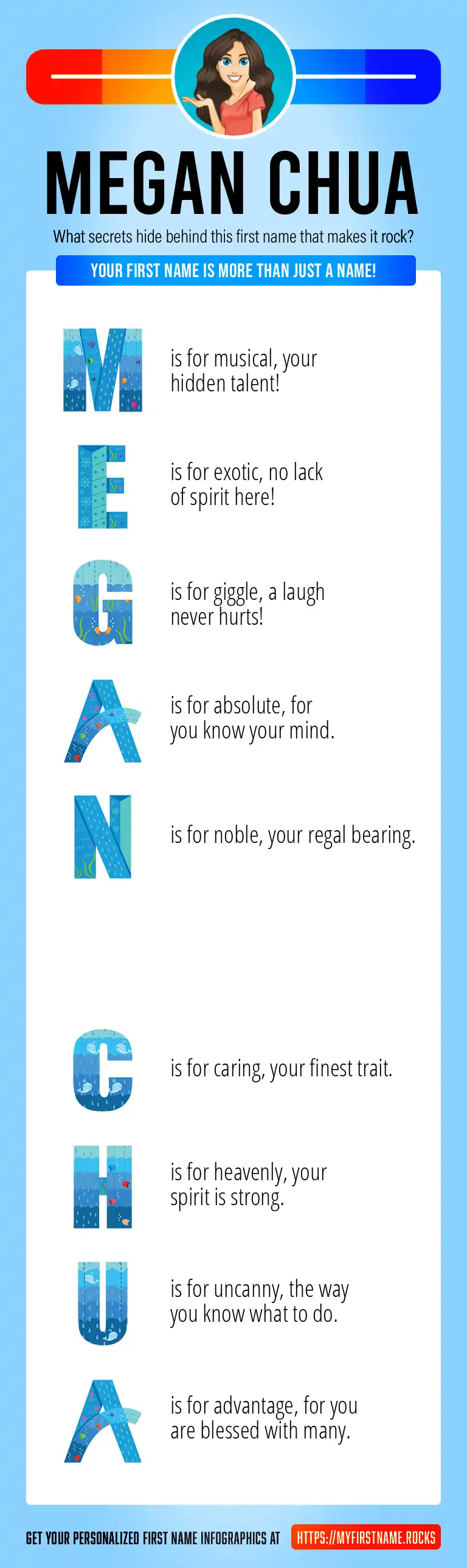 MEGAN CHUA

What secrets hide behind this first name that makes it rock?

YOUR FIRST NAME IS MORE THAN JUST A NAME!

M is for musical, your hidden talent!

E is for exotic, no lack of spirit here!

G is for giggle, a laugh never hurts!

A is for absolute, for you know your mind.

N is for noble, your regal bearing.

C is for caring, your finest trait.

H is for heavenly, your spirit is strong.

U is for uncanny, the way you know what to do.

A is for advantage, for you are blessed with many.

GET YOUR PERSONALIZED FIRST NAME INFOGRAPHICS AT HTTPS://MYFIRSTNAME.ROCKS