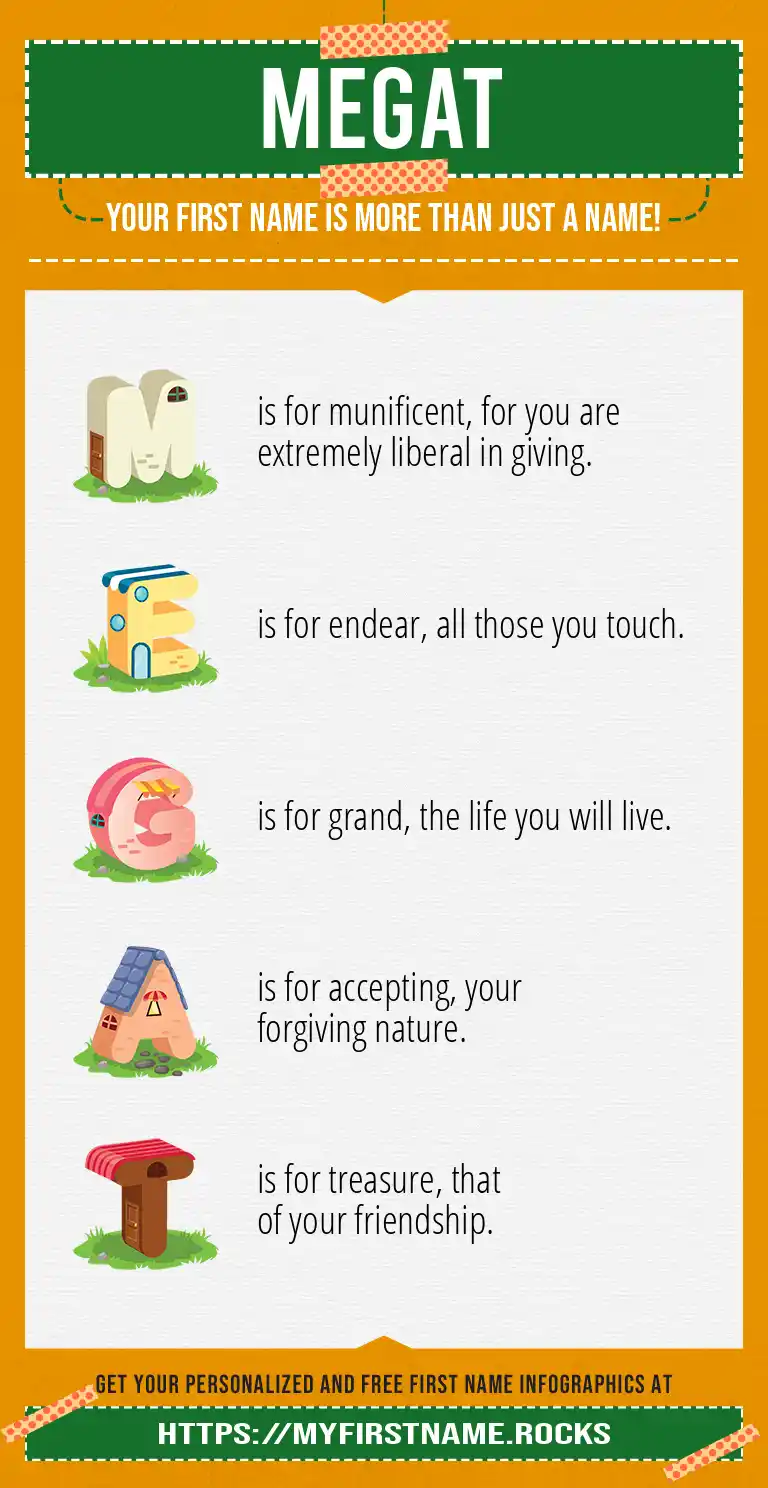 MEGAT

YOUR FIRST NAME IS MORE THAN JUST A NAME!

M is for munificent, for you are extremely liberal in giving.

E is for endear, all those you touch.

G is for grand, the life you will live.

A is for accepting, your forgiving nature.

T is for treasure, that of your friendship.

GET YOUR PERSONALIZED AND FREE FIRST NAME INFOGRAPHICS AT

HTTPS://MYFIRSTNAME.ROCKS