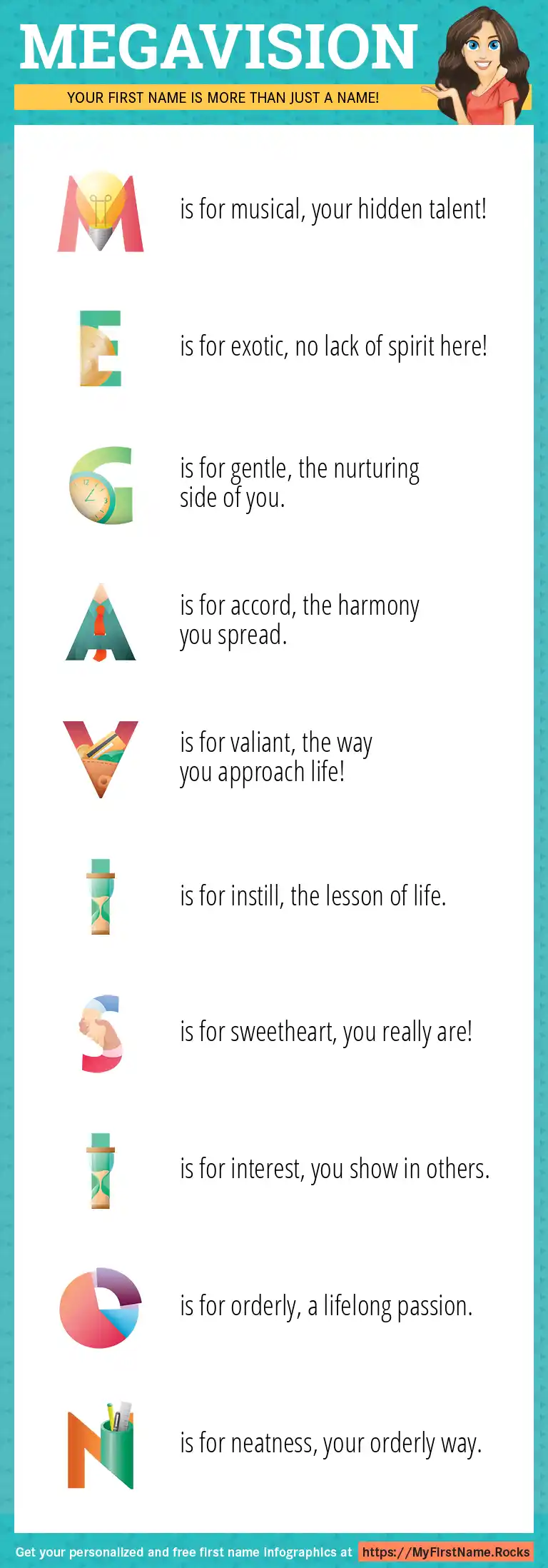 MEGAVISION

YOUR FIRST NAME IS MORE THAN JUST A NAME!

M is for musical, your hidden talent!

E is for exotic, no lack of spirit here!

G is for gentle, the nurturing side of you.

A is for accord, the harmony you spread.

V is for valiant, the way you approach life!

I is for instill, the lesson of life.

S is for sweetheart, you really are!

I is for interest, you show in others.

O is for orderly, a lifelong passion.

N is for neatness, your orderly way.

Get your personalized and free first name infographics at https://MyFirstName.Rocks