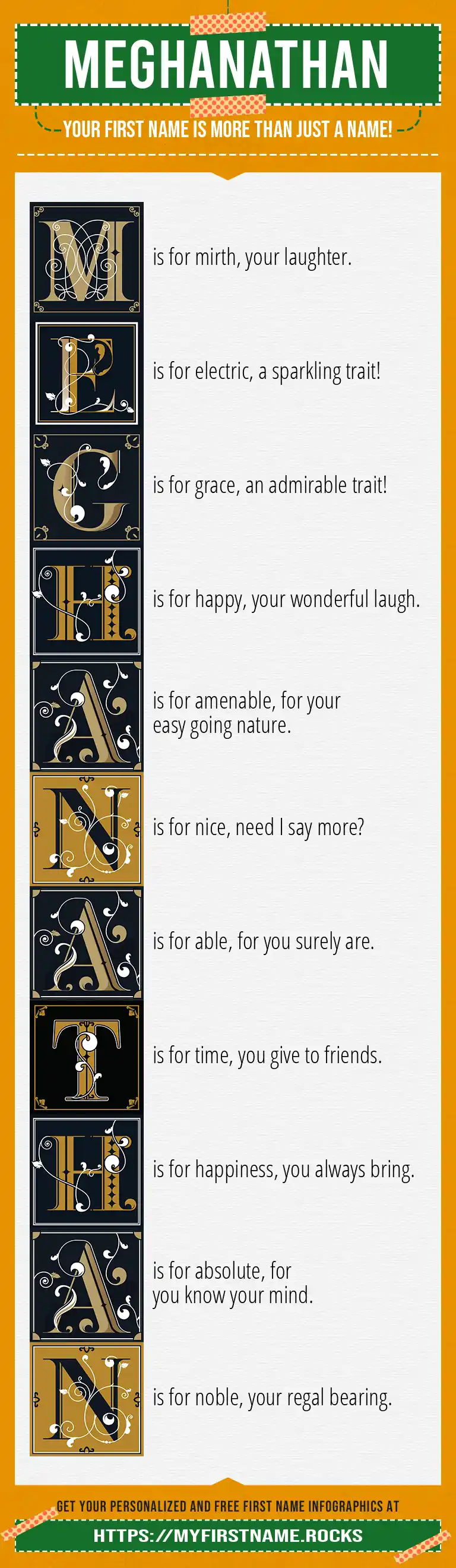 MEGHANATHAN

YOUR FIRST NAME IS MORE THAN JUST A NAME!

M is for mirth, your laughter.

E is for electric, a sparkling trait!

G is for grace, an admirable trait!

H is for happy, your wonderful laugh.

A is for amenable, for your easy going nature.

N is for nice, need I say more?

A is for able, for you surely are.

T is for time, you give to friends.

H is for happiness, you always bring.

A is for absolute, for you know your mind.

N is for noble, your regal bearing.

GET YOUR PERSONALIZED AND FREE FIRST NAME INFOGRAPHICS AT

HTTPS://MYFIRSTNAME.ROCKS