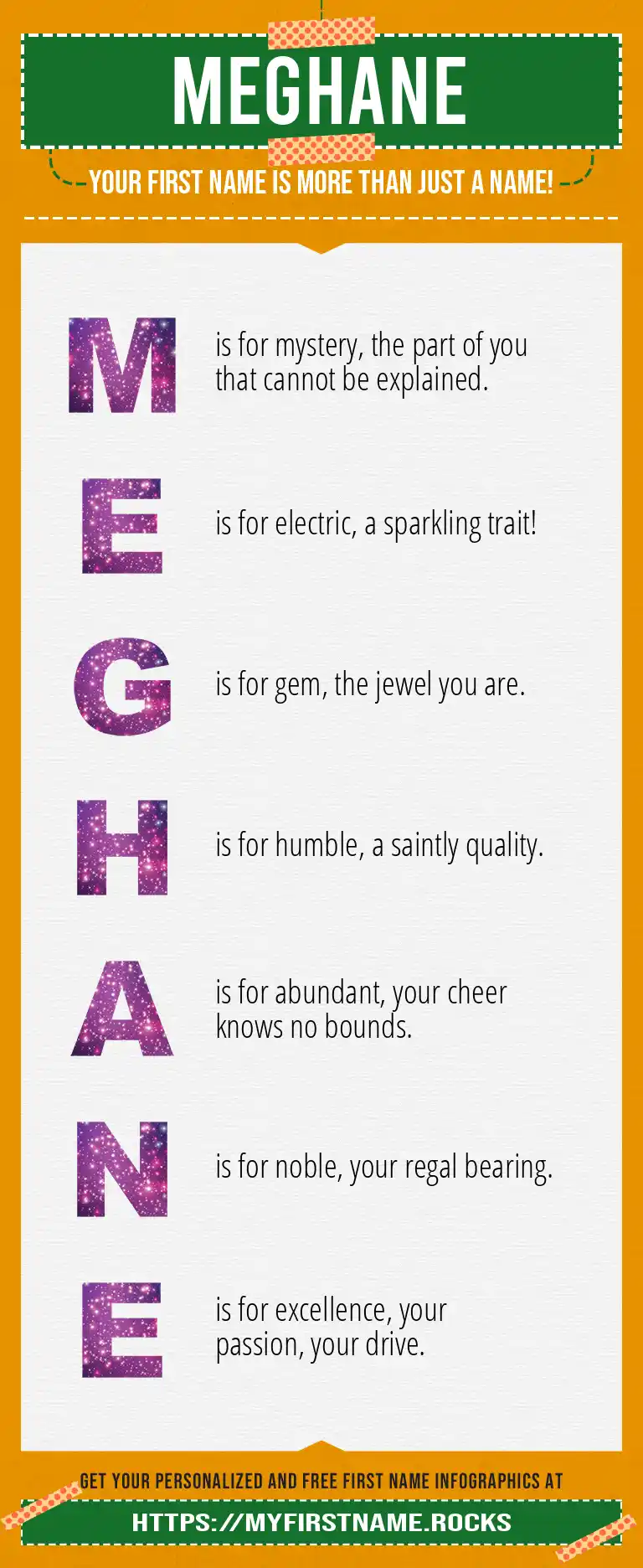 MEGHANE

YOUR FIRST NAME IS MORE THAN JUST A NAME!

M is for mystery, the part of you that cannot be explained.

E is for electric, a sparkling trait!

G is for gem, the jewel you are.

H is for humble, a saintly quality.

A is for abundant, your cheer knows no bounds.

N is for noble, your regal bearing.

E is for excellence, your passion, your drive.

GET YOUR PERSONALIZED AND FREE FIRST NAME INFOGRAPHICS AT

HTTPS://MYFIRSTNAME.ROCKS