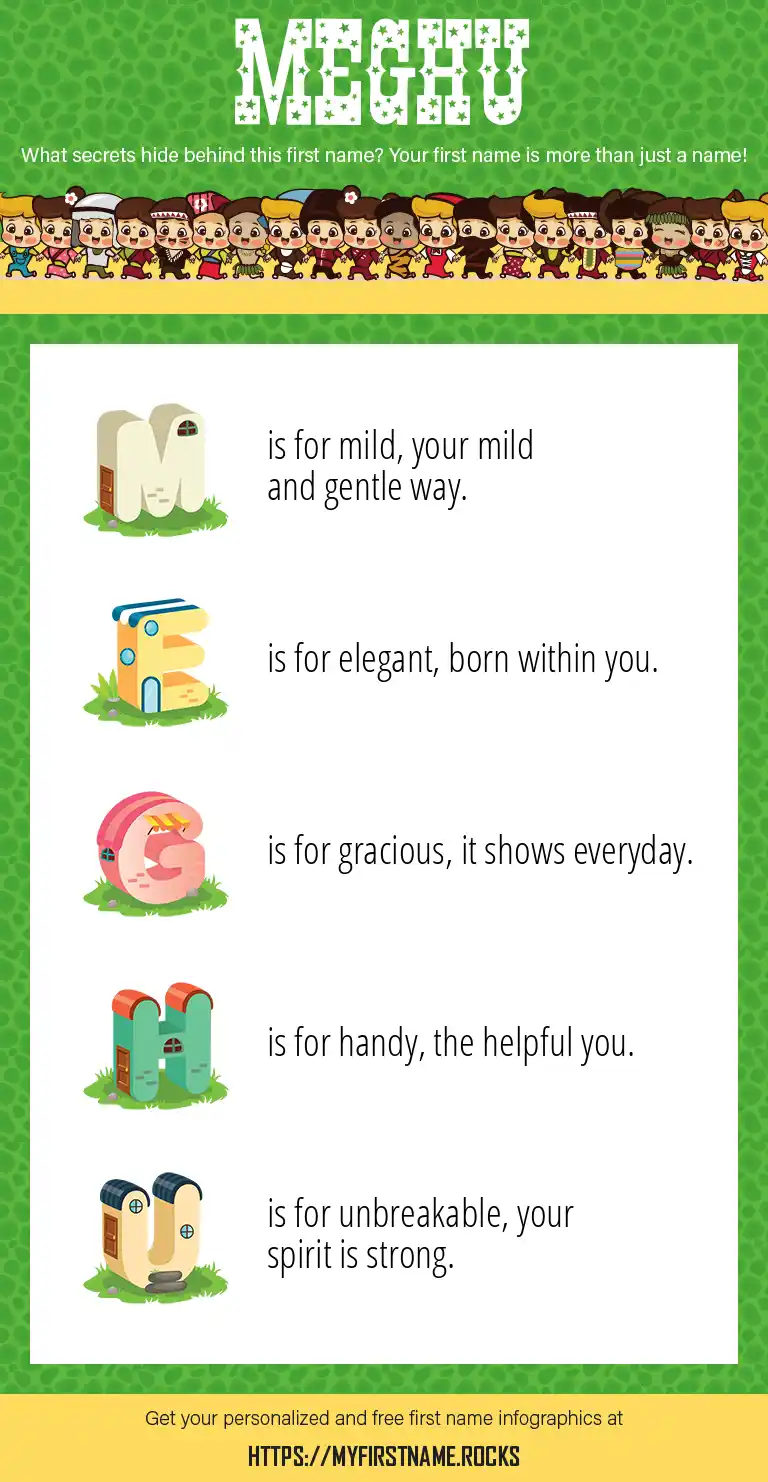 MEGHU

What secrets hide behind this first name? Your first name is more than just a name!

M is for mild, your mild and gentle way.

E is for elegant, born within you.

G is for gracious, it shows everyday.

H is for handy, the helpful you.

U is for unbreakable, your spirit is strong.

Get your personalized and free first name infographics at

HTTPS://MYFIRSTNAME.ROCKS