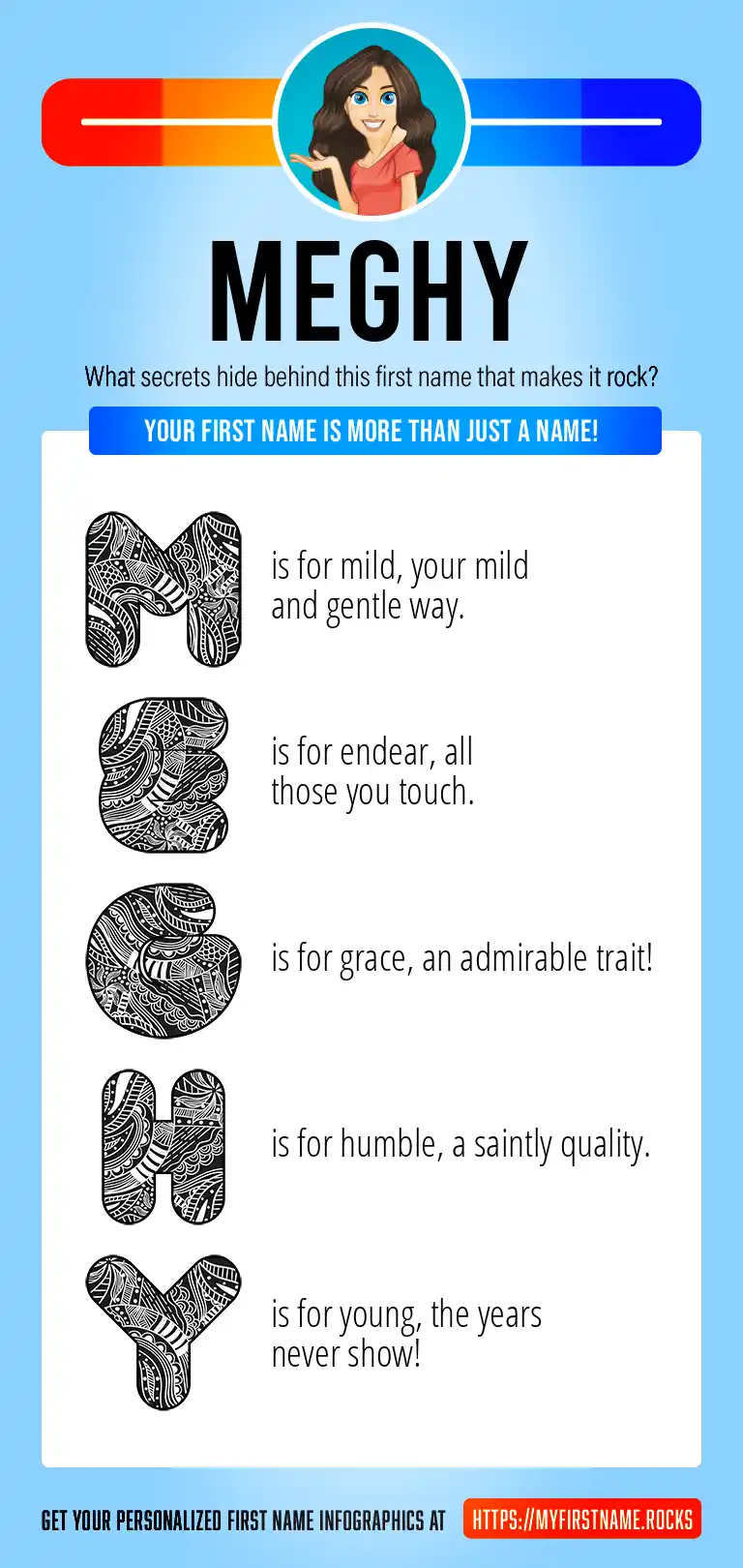 MEGHY

What secrets hide behind this first name that makes it rock?

YOUR FIRST NAME IS MORE THAN JUST A NAME!

M is for mild, your mild and gentle way.

E is for endear, all those you touch.

G is for grace, an admirable trait!

H is for humble, a saintly quality.

Y is for young, the years never show!

GET YOUR PERSONALIZED FIRST NAME INFOGRAPHICS AT HTTPS://MYFIRSTNAME.ROCKS