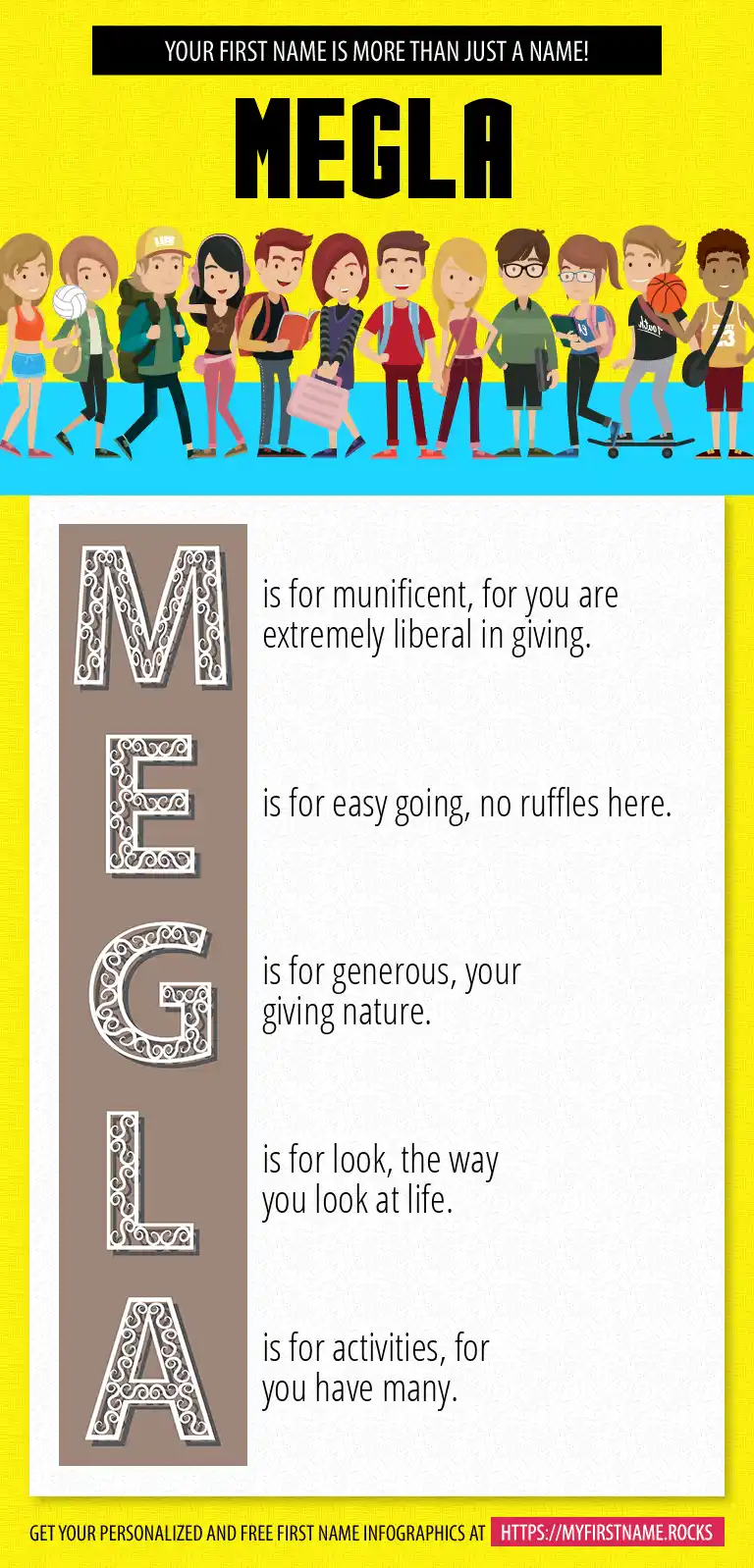 YOUR FIRST NAME IS MORE THAN JUST A NAME!

MEGLA

M is for munificent, for you are extremely liberal in giving.

E is for easy going, no ruffles here.

G is for generous, your giving nature.

L is for look, the way you look at life.

A is for activities, for you have many.

GET YOUR PERSONALIZED AND FREE FIRST NAME INFOGRAPHICS AT HTTPS://MYFIRSTNAME.ROCKS