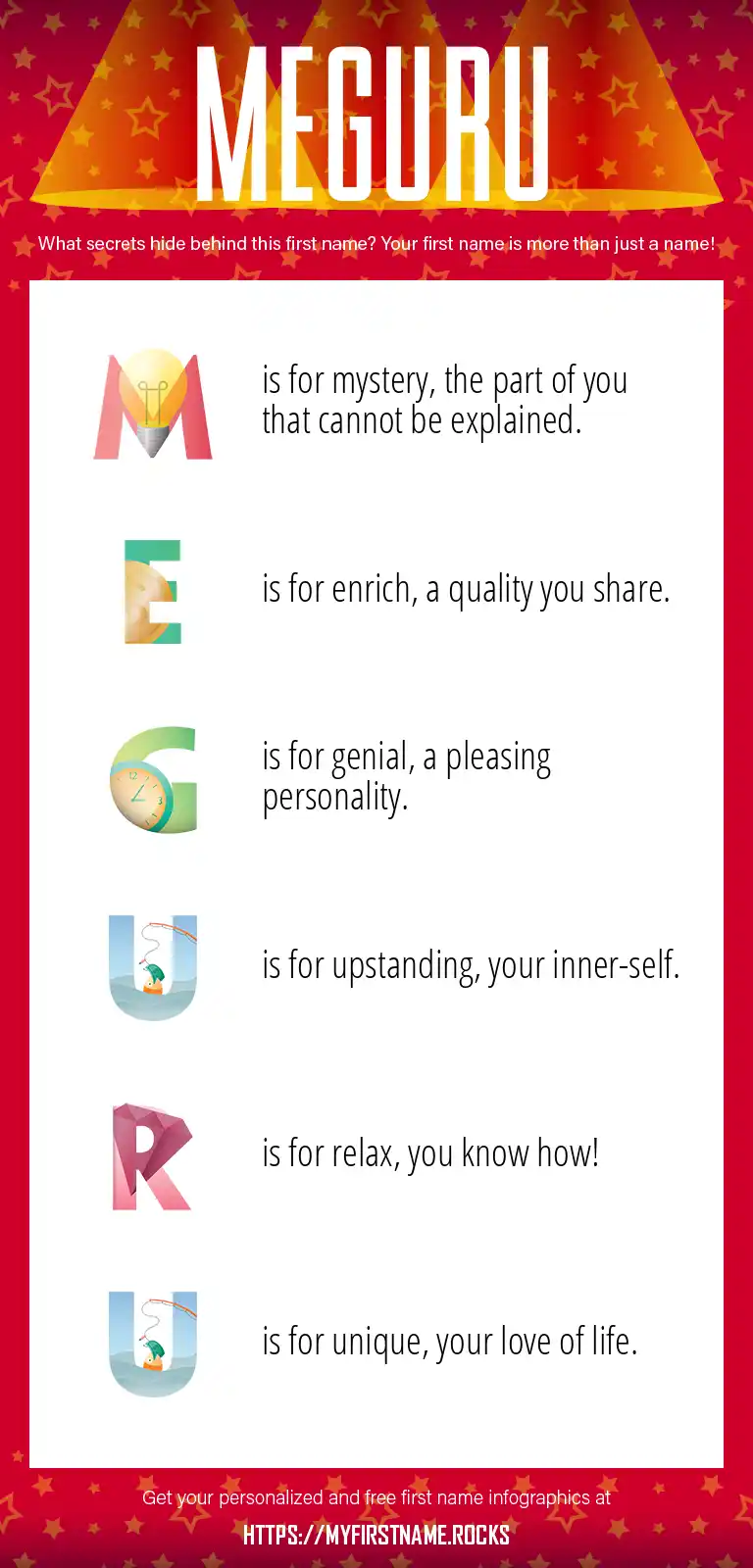 MEGURU

What secrets hide behind this first name? Your first name is more than just a name!

M is for mystery, the part of you that cannot be explained.

E is for enrich, a quality you share.

G is for genial, a pleasing personality.

U is for upstanding, your inner-self.

R is for relax, you know how!

U is for unique, your love of life.

Get your personalized and free first name infographics at

HTTPS://MYFIRSTNAME.ROCKS