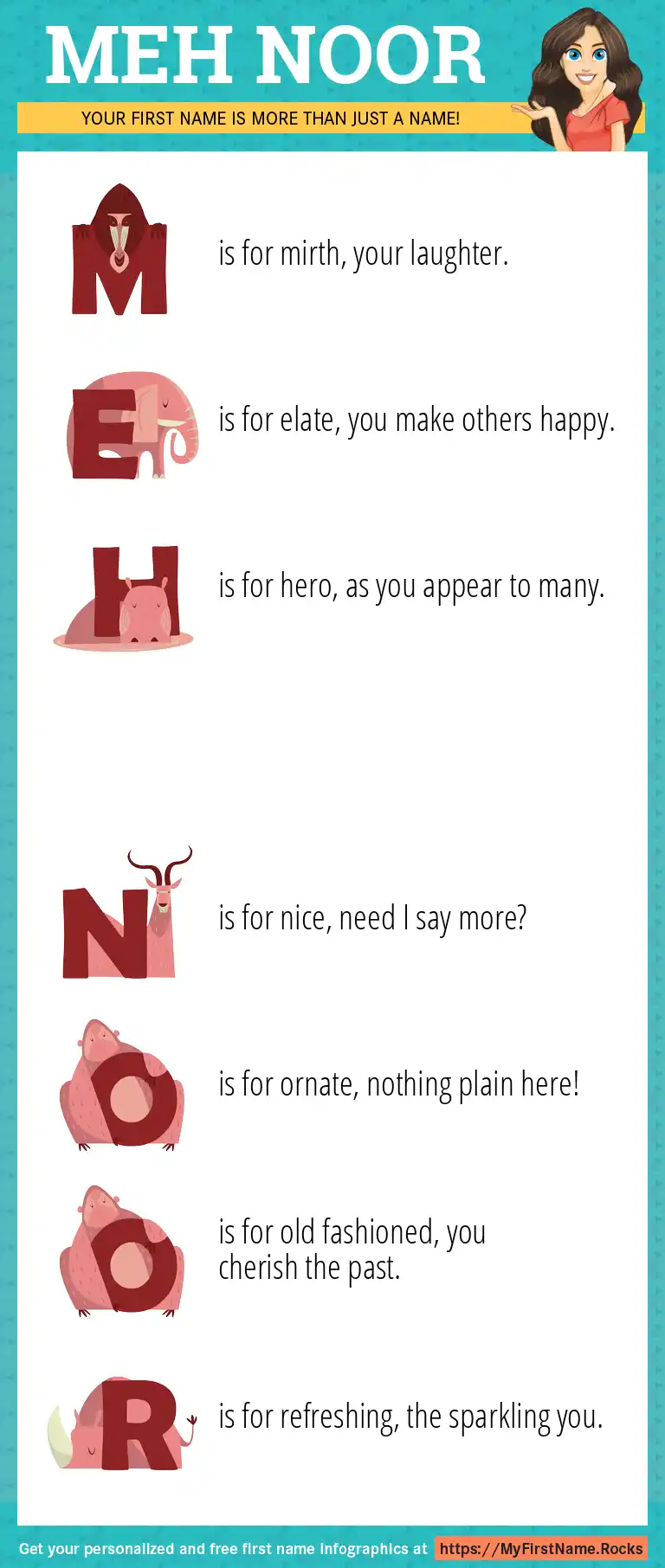 MEH NOOR

YOUR FIRST NAME IS MORE THAN JUST A NAME!

M is for mirth, your laughter.

E is for elate, you make others happy.

H is for hero, as you appear to many.

N is for nice, need I say more?

O is for ornate, nothing plain here!

O is for old fashioned, you cherish the past.

R is for refreshing, the sparkling you.

Get your personalized and free first name infographics at https://MyFirstName.Rocks