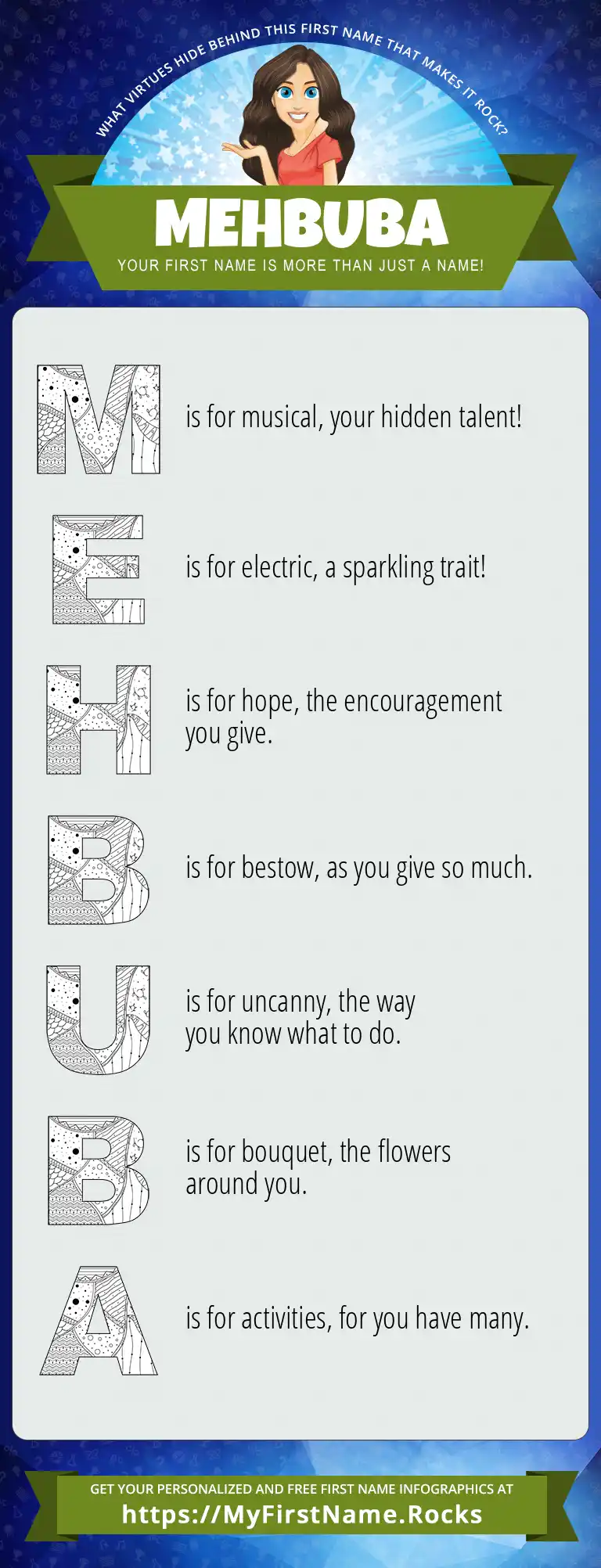 WHAT VIRTUES HIDE BEHIND THIS FIRST NAME THAT MAKES IT ROCK?

MEHBUBA

YOUR FIRST NAME IS MORE THAN JUST A NAME!

M is for musical, your hidden talent!

E is for electric, a sparkling trait!

H is for hope, the encouragement you give.

B is for bestow, as you give so much.

U is for uncanny, the way you know what to do.

B is for bouquet, the flowers around you.

A is for activities, for you have many.

GET YOUR PERSONALIZED AND FREE FIRST NAME INFOGRAPHICS AT

https://MyFirstName.Rocks