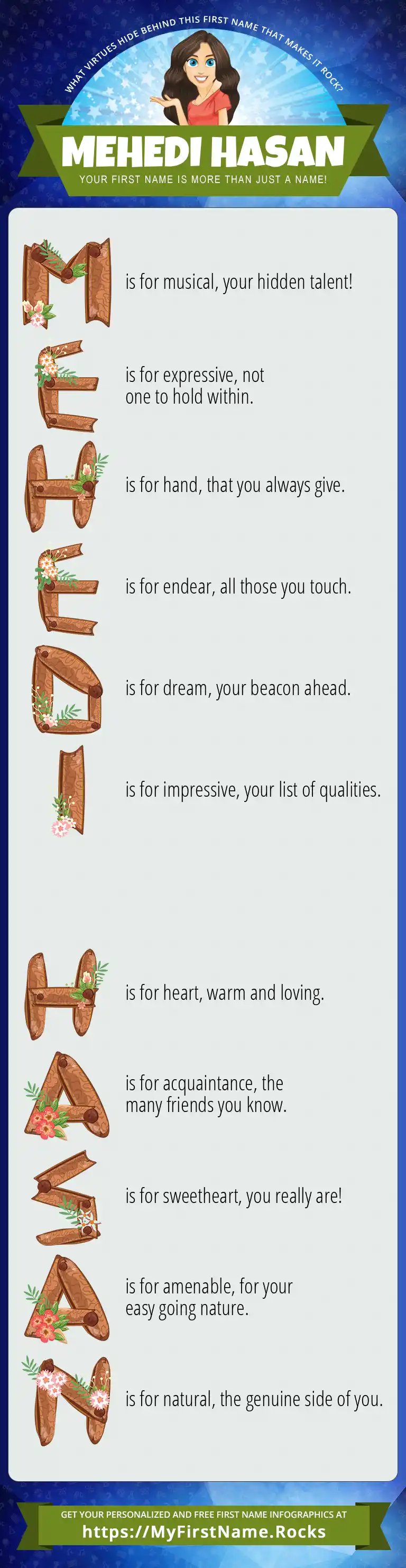 WHAT VIRTUES HIDE BEHIND THIS FIRST NAME THAT MAKES IT ROCK?

MEHEDI HASAN

YOUR FIRST NAME IS MORE THAN JUST A NAME!

M is for musical, your hidden talent!

E is for expressive, not one to hold within.

H is for hand, that you always give.

E is for endear, all those you touch.

D is for dream, your beacon ahead.

I is for impressive, your list of qualities.

H is for heart, warm and loving.

A is for acquaintance, the many friends you know.

S is for sweetheart, you really are!

A is for amenable, for your easy going nature.

N is for natural, the genuine side of you.

GET YOUR PERSONALIZED AND FREE FIRST NAME INFOGRAPHICS AT
https://MyFirstName.Rocks