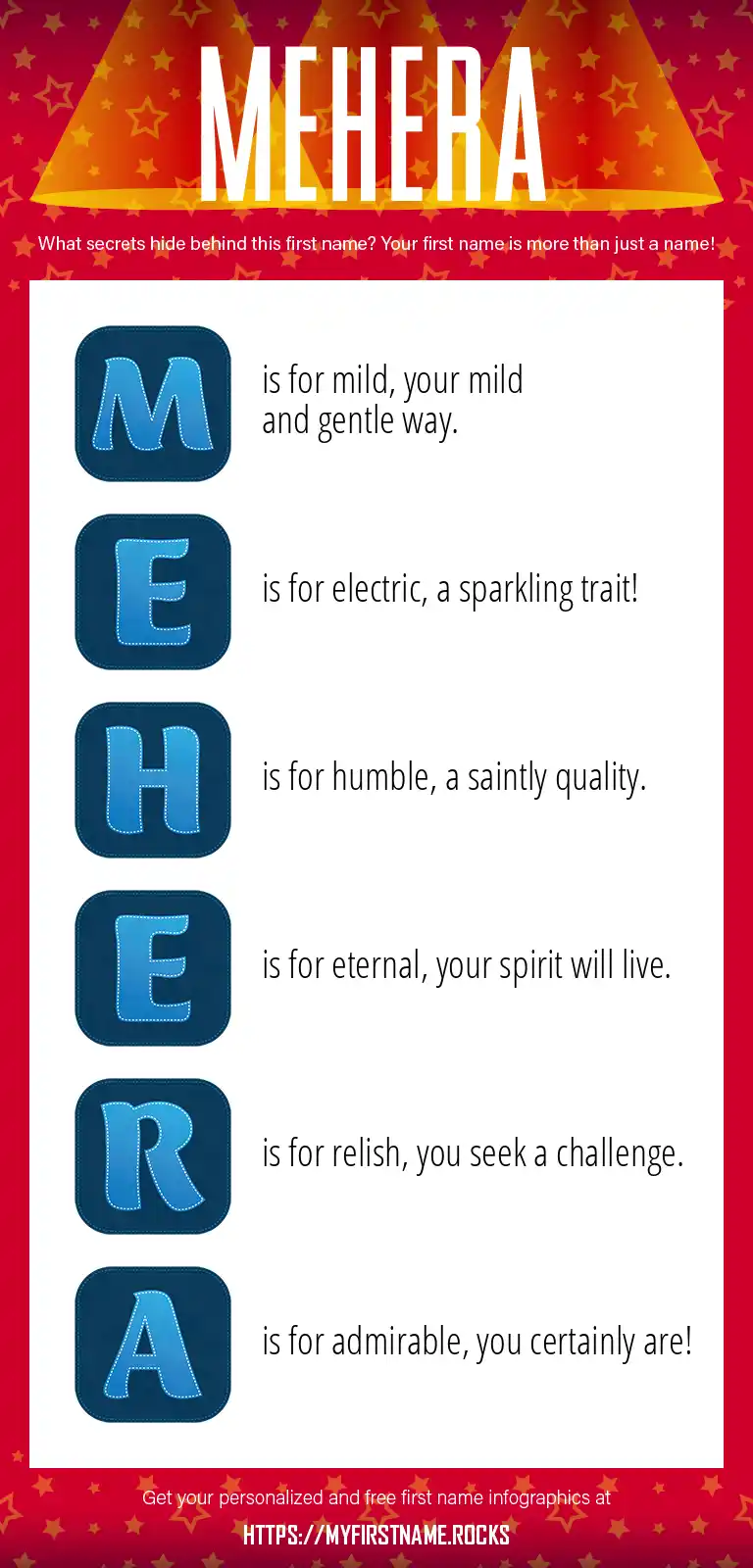 MEHERA

What secrets hide behind this first name? Your first name is more than just a name!

M is for mild, your mild and gentle way.

E is for electric, a sparkling trait!

H is for humble, a saintly quality.

E is for eternal, your spirit will live.

R is for relish, you seek a challenge.

A is for admirable, you certainly are!

Get your personalized and free first name infographics at
HTTPS://MYFIRSTNAME.ROCKS