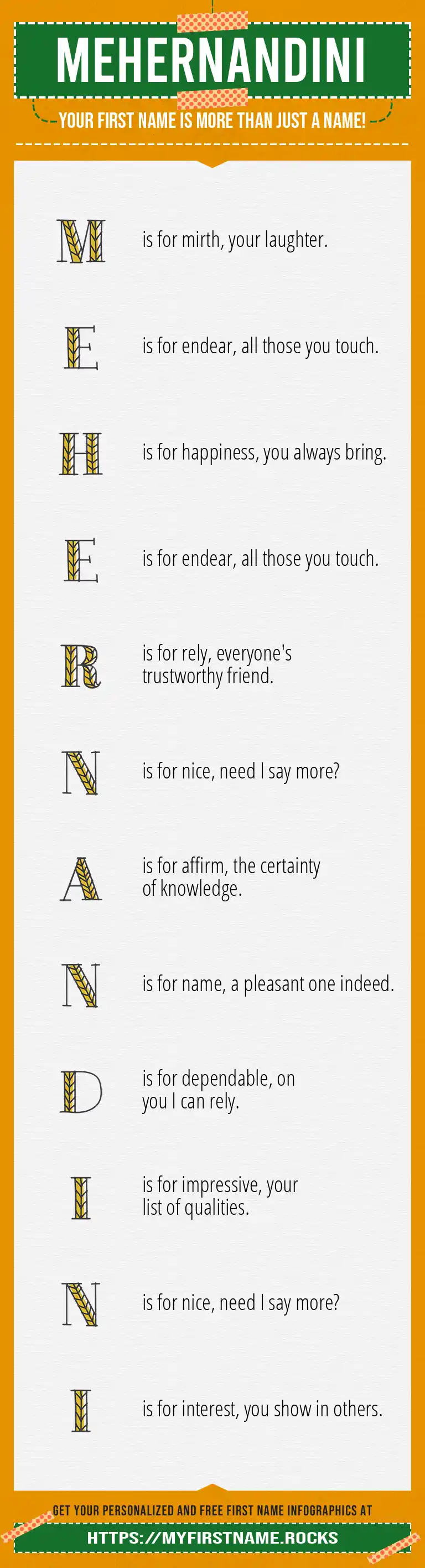 MEHERNANDINI

YOUR FIRST NAME IS MORE THAN JUST A NAME!

M is for mirth, your laughter.

E is for endear, all those you touch.

H is for happiness, you always bring.

E is for endear, all those you touch.

R is for rely, everyone's trustworthy friend.

N is for nice, need I say more?

A is for affirm, the certainty of knowledge.

N is for name, a pleasant one indeed.

D is for dependable, on you I can rely.

I is for impressive, your list of qualities.

N is for nice, need I say more?

I is for interest, you show in others.

GET YOUR PERSONALIZED AND FREE FIRST NAME INFOGRAPHICS AT

HTTPS://MYFIRSTNAME.ROCKS