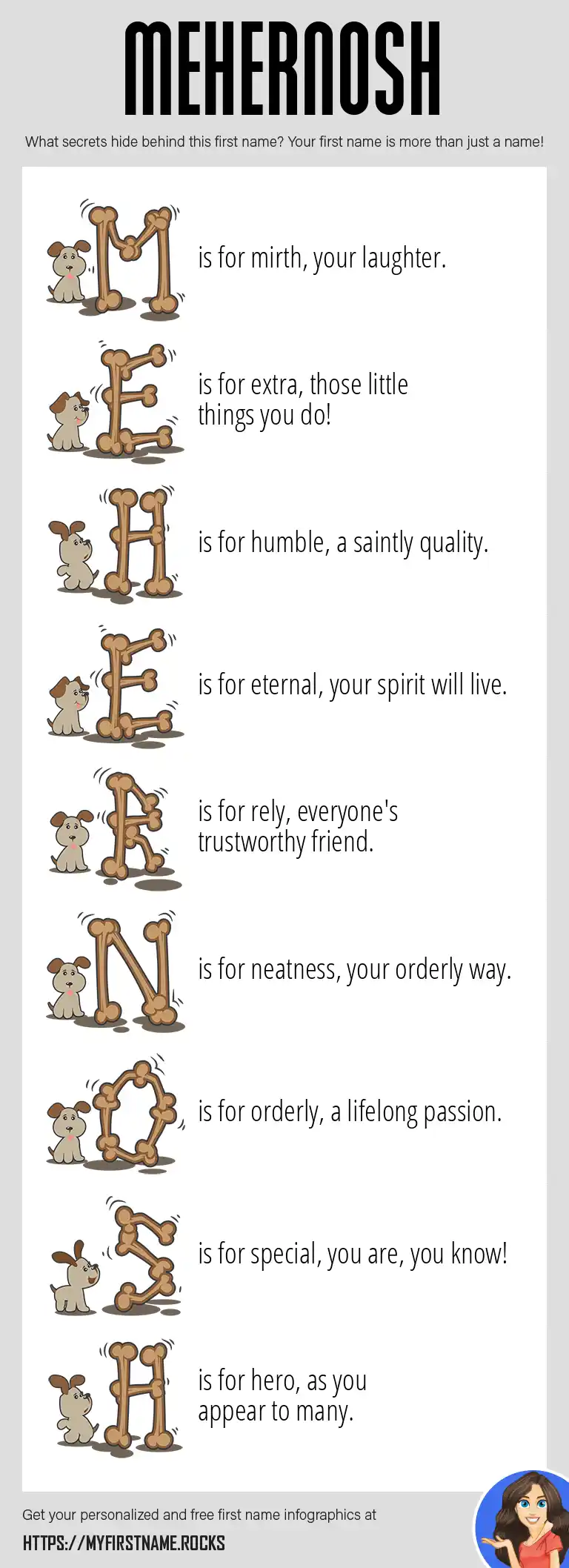 MEHERNOSH

What secrets hide behind this first name? Your first name is more than just a name!

M is for mirth, your laughter.

E is for extra, those little things you do!

H is for humble, a saintly quality.

E is for eternal, your spirit will live.

R is for rely, everyone's trustworthy friend.

N is for neatness, your orderly way.

O is for orderly, a lifelong passion.

S is for special, you are, you know!

H is for hero, as you appear to many.

Get your personalized and free first name infographics at

HTTPS://MYFIRSTNAME.ROCKS