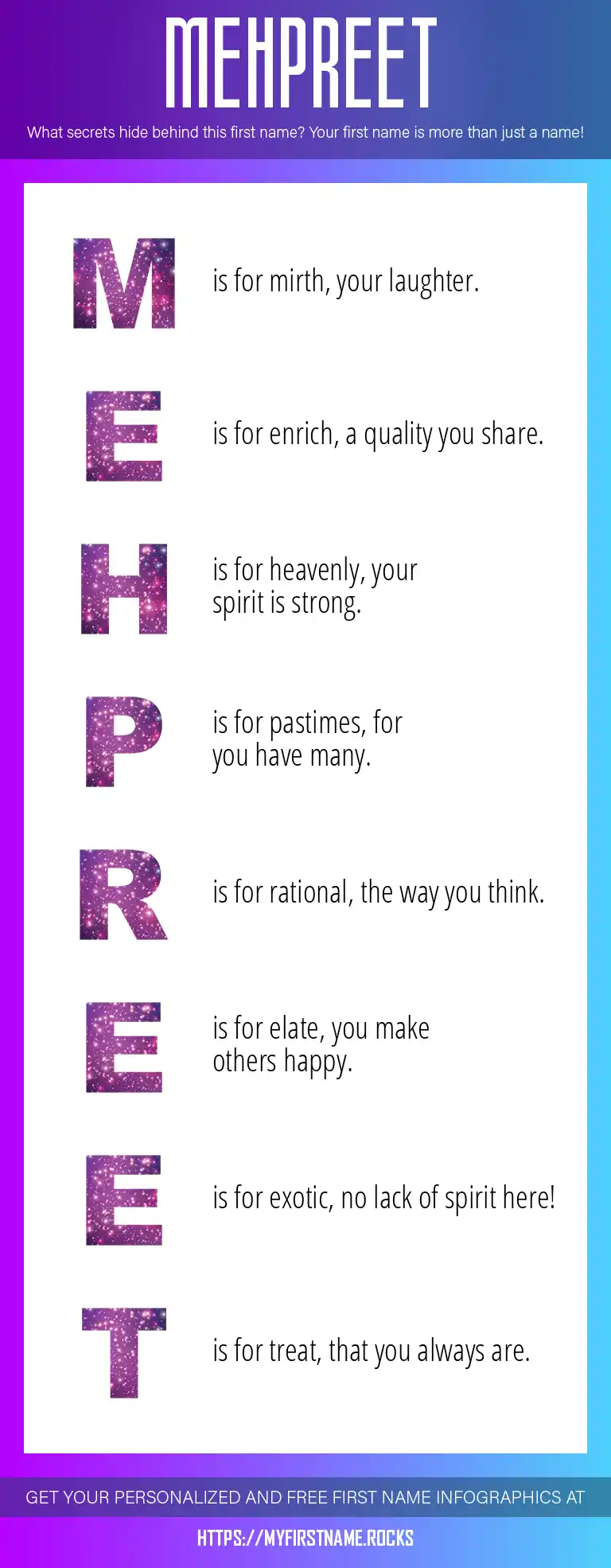 MEHPREET

What secrets hide behind this first name? Your first name is more than just a name!

M is for mirth, your laughter.

E is for enrich, a quality you share.

H is for heavenly, your spirit is strong.

P is for pastimes, for you have many.

R is for rational, the way you think.

E is for elate, you make others happy.

E is for exotic, no lack of spirit here!

T is for treat, that you always are.

GET YOUR PERSONALIZED AND FREE FIRST NAME INFOGRAPHICS AT

HTTPS://MYFIRSTNAME.ROCKS