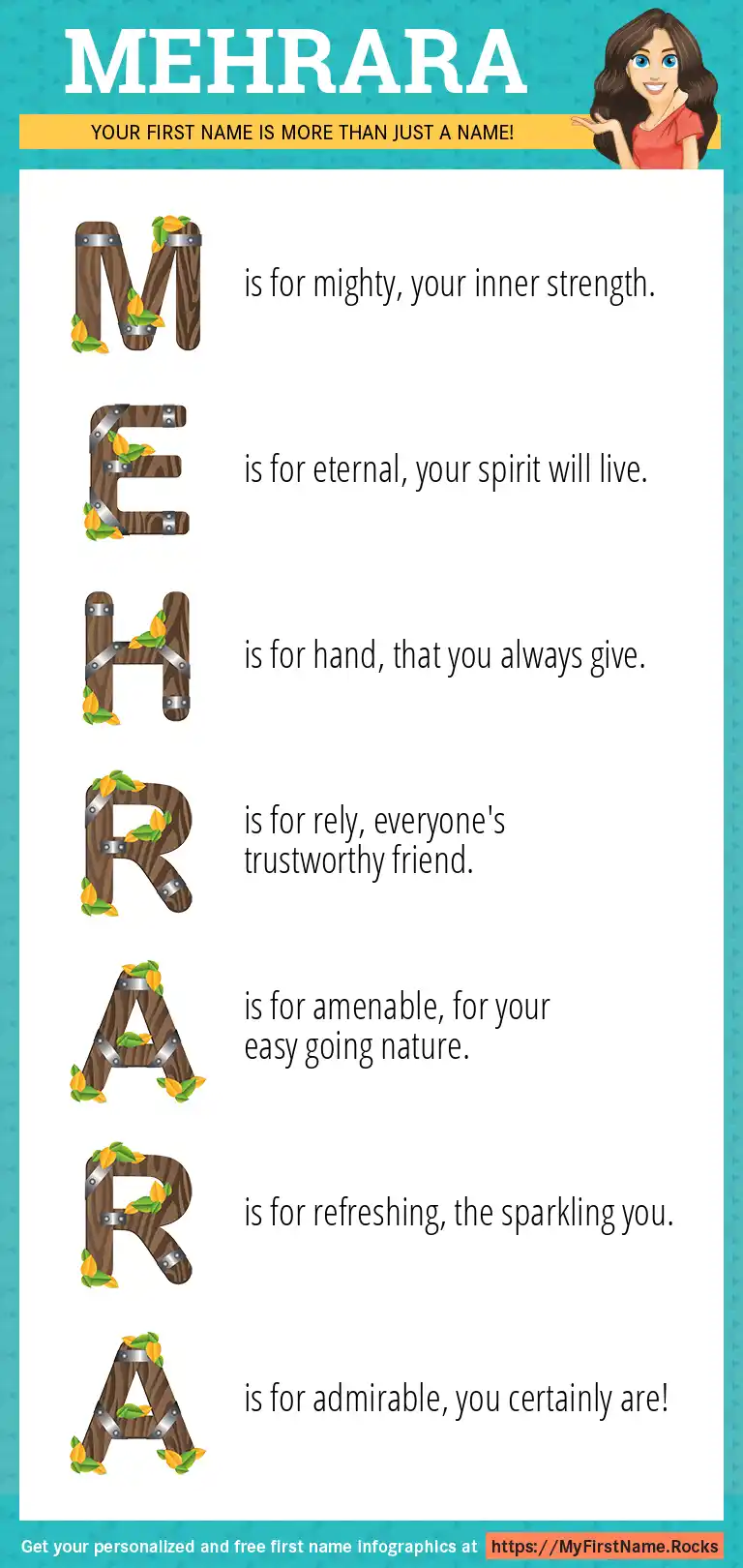 MEHRARA

YOUR FIRST NAME IS MORE THAN JUST A NAME!

M is for mighty, your inner strength.

E is for eternal, your spirit will live.

H is for hand, that you always give.

R is for rely, everyone's trustworthy friend.

A is for amenable, for your easy going nature.

R is for refreshing, the sparkling you.

A is for admirable, you certainly are!

Get your personalized and free first name infographics at https://MyFirstName.Rocks