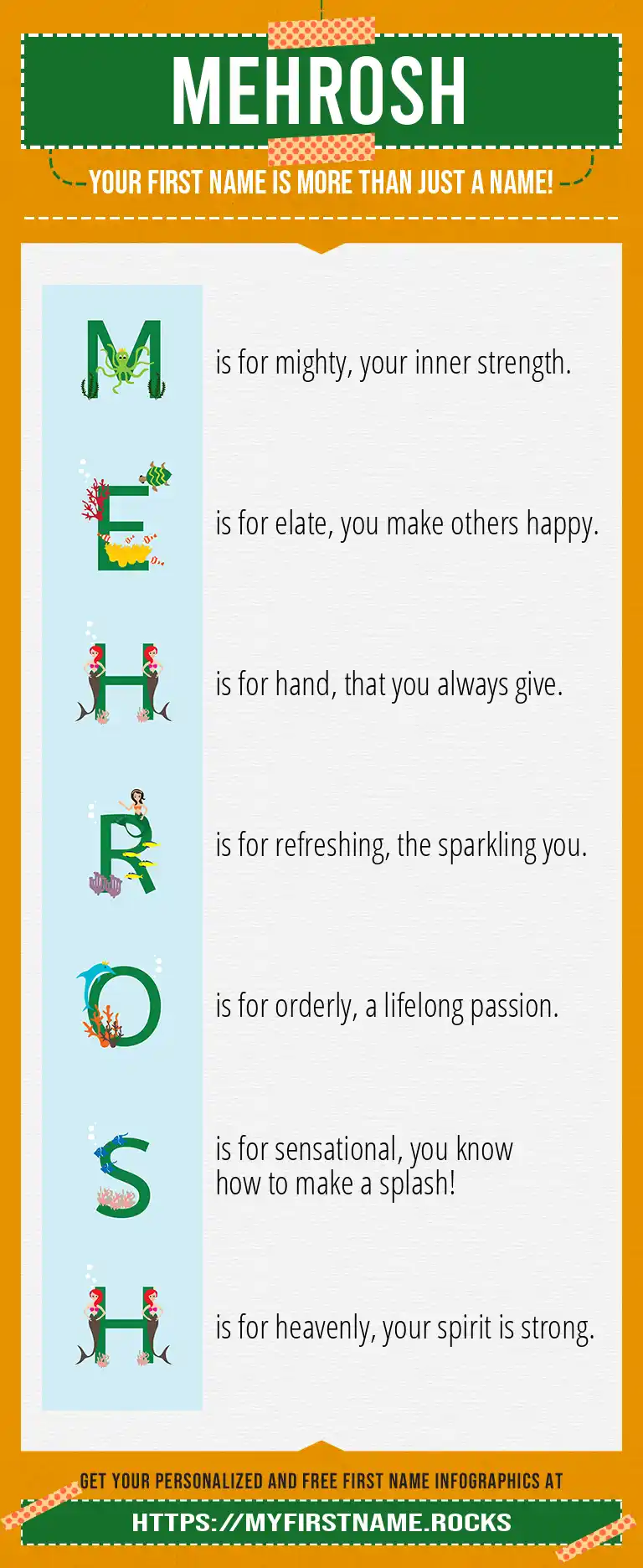 MEHROSH

YOUR FIRST NAME IS MORE THAN JUST A NAME!

M is for mighty, your inner strength.

E is for elate, you make others happy.

H is for hand, that you always give.

R is for refreshing, the sparkling you.

O is for orderly, a lifelong passion.

S is for sensational, you know how to make a splash!

H is for heavenly, your spirit is strong.

GET YOUR PERSONALIZED AND FREE FIRST NAME INFOGRAPHICS AT

HTTPS://MYFIRSTNAME.ROCKS