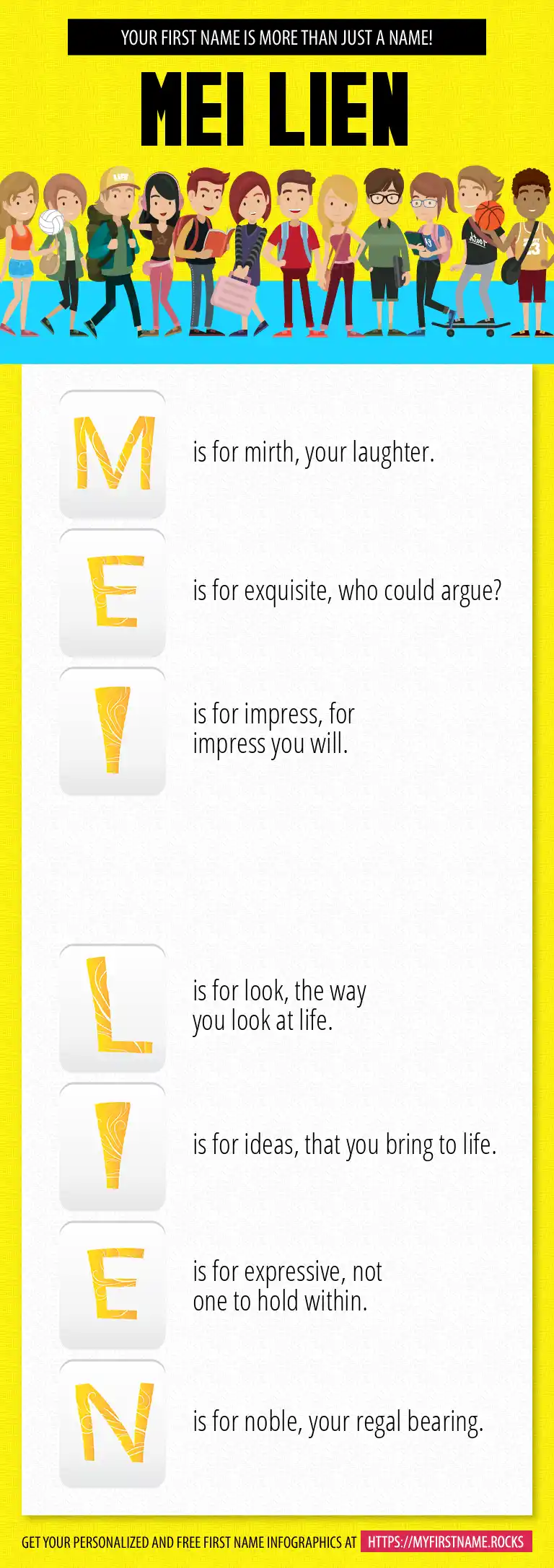 YOUR FIRST NAME IS MORE THAN JUST A NAME!

MEI LIEN

M is for mirth, your laughter.

E is for exquisite, who could argue?

I is for impress, for impress you will.

L is for look, the way you look at life.

I is for ideas, that you bring to life.

E is for expressive, not one to hold within.

N is for noble, your regal bearing.

GET YOUR PERSONALIZED AND FREE FIRST NAME INFOGRAPHICS AT HTTPS://MYFIRSTNAME.ROCKS