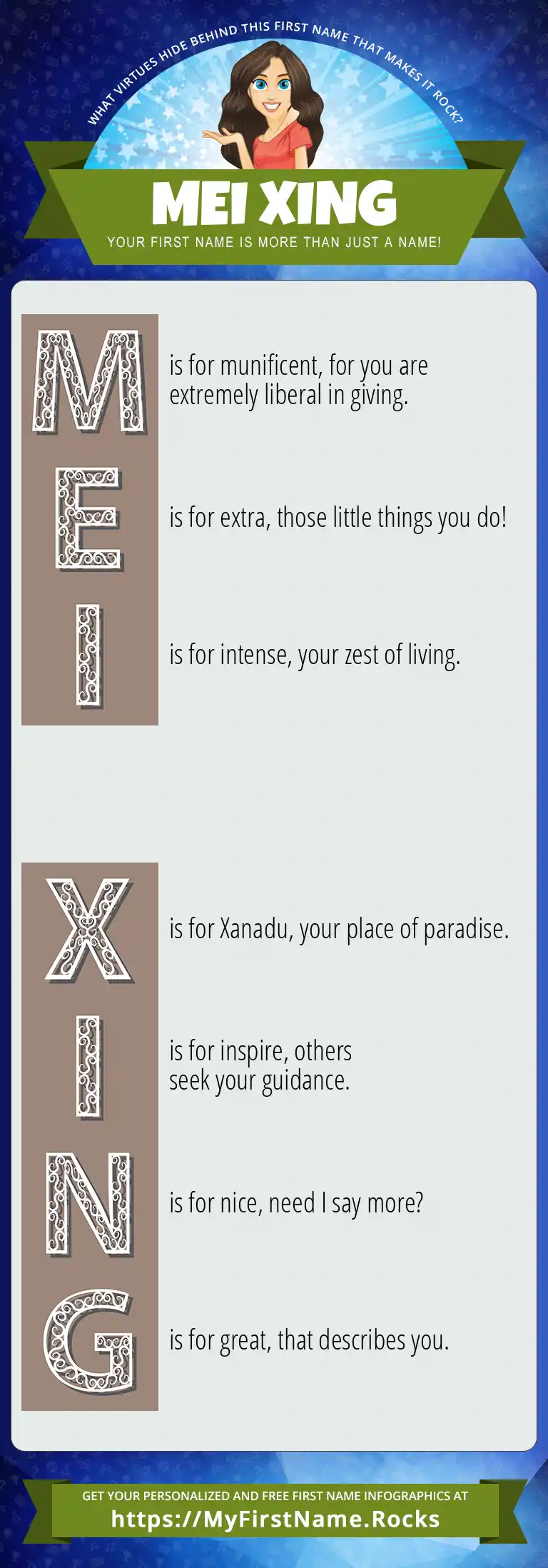 WHAT VIRTUES HIDE BEHIND THIS FIRST NAME THAT MAKES IT ROCK?

MEI XING

YOUR FIRST NAME IS MORE THAN JUST A NAME!

M is for munificent, for you are extremely liberal in giving.

E is for extra, those little things you do!

I is for intense, your zest of living.

X is for Xanadu, your place of paradise.

I is for inspire, others seek your guidance.

N is for nice, need I say more?

G is for great, that describes you.

GET YOUR PERSONALIZED AND FREE FIRST NAME INFOGRAPHICS AT
https://MyFirstName.Rocks