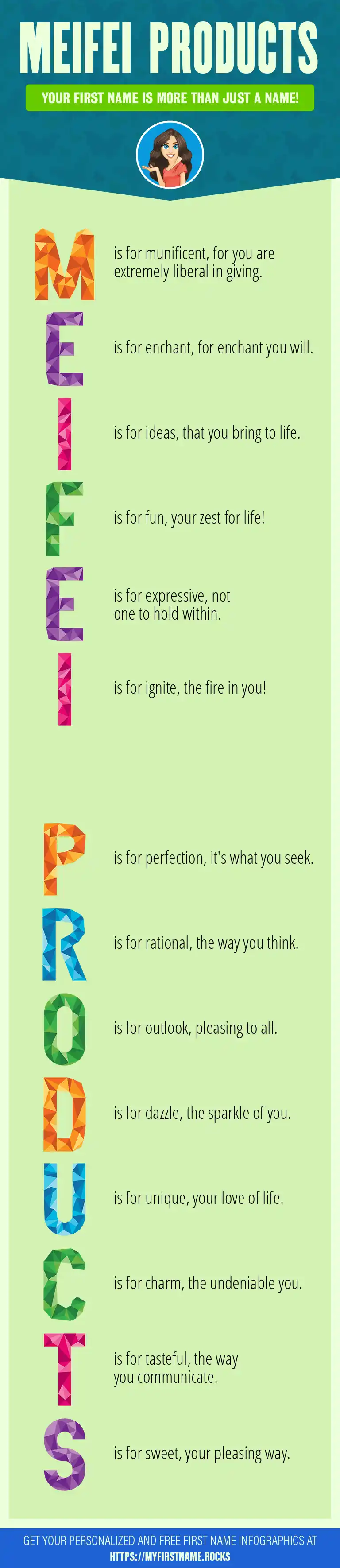 MEIFEI PRODUCTS

YOUR FIRST NAME IS MORE THAN JUST A NAME!

M is for munificent, for you are extremely liberal in giving.

E is for enchant, for enchant you will.

I is for ideas, that you bring to life.

F is for fun, your zest for life!

E is for expressive, not one to hold within.

I is for ignite, the fire in you!

P is for perfection, it's what you seek.

R is for rational, the way you think.

O is for outlook, pleasing to all.

D is for dazzle, the sparkle of you.

U is for unique, your love of life.

C is for charm, the undeniable you.

T is for tasteful, the way you communicate.

S is for sweet, your pleasing way.

GET YOUR PERSONALIZED AND FREE FIRST NAME INFOGRAPHICS AT HTTPS://MYFIRSTNAME.ROCKS