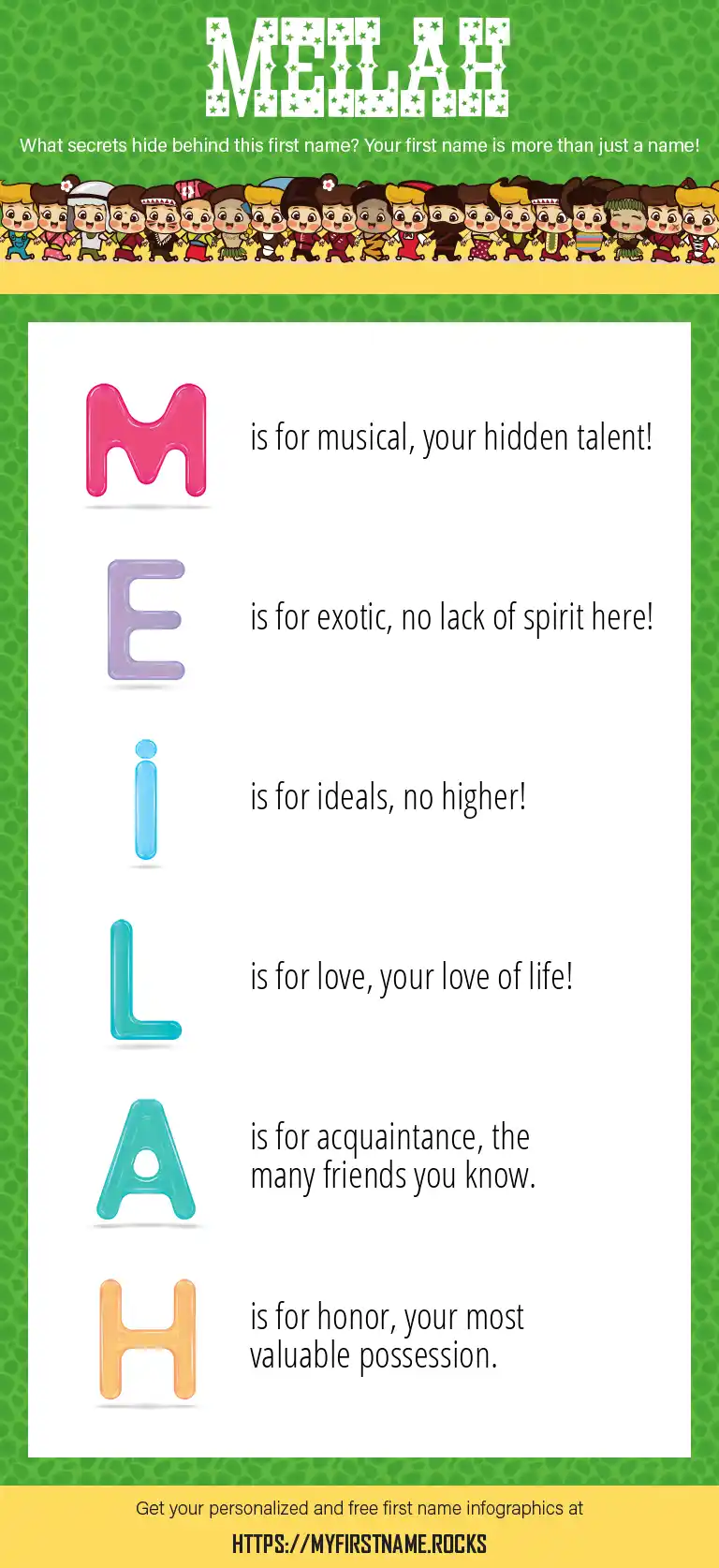 MEILAH

What secrets hide behind this first name? Your first name is more than just a name!

M is for musical, your hidden talent!

E is for exotic, no lack of spirit here!

i is for ideals, no higher!

L is for love, your love of life!

A is for acquaintance, the many friends you know.

H is for honor, your most valuable possession.

Get your personalized and free first name infographics at

HTTPS://MYFIRSTNAME.ROCKS