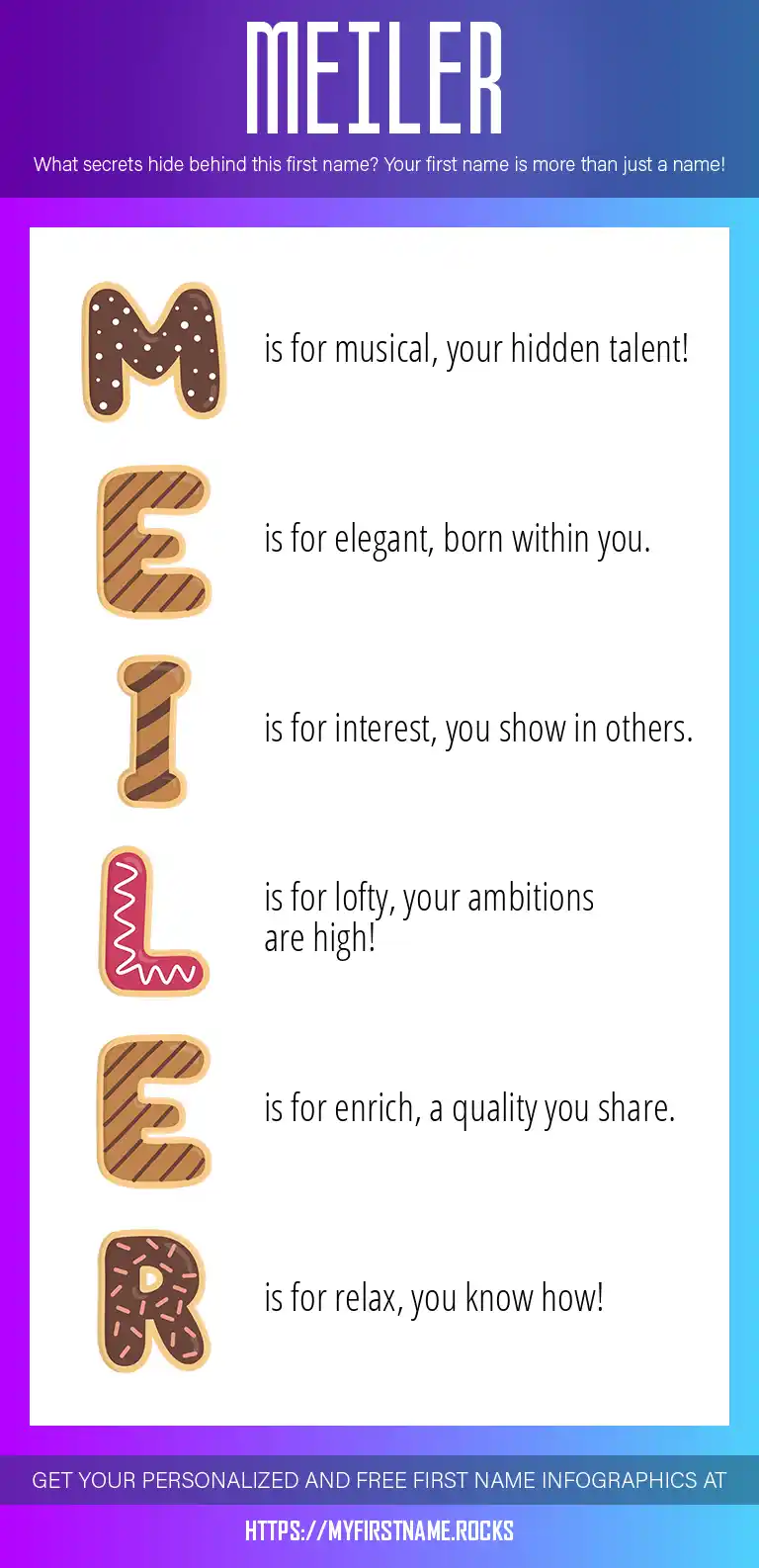 MEILER

What secrets hide behind this first name? Your first name is more than just a name!

M is for musical, your hidden talent!

E is for elegant, born within you.

I is for interest, you show in others.

L is for lofty, your ambitions are high!

E is for enrich, a quality you share.

R is for relax, you know how!

GET YOUR PERSONALIZED AND FREE FIRST NAME INFOGRAPHICS AT

HTTPS://MYFIRSTNAME.ROCKS