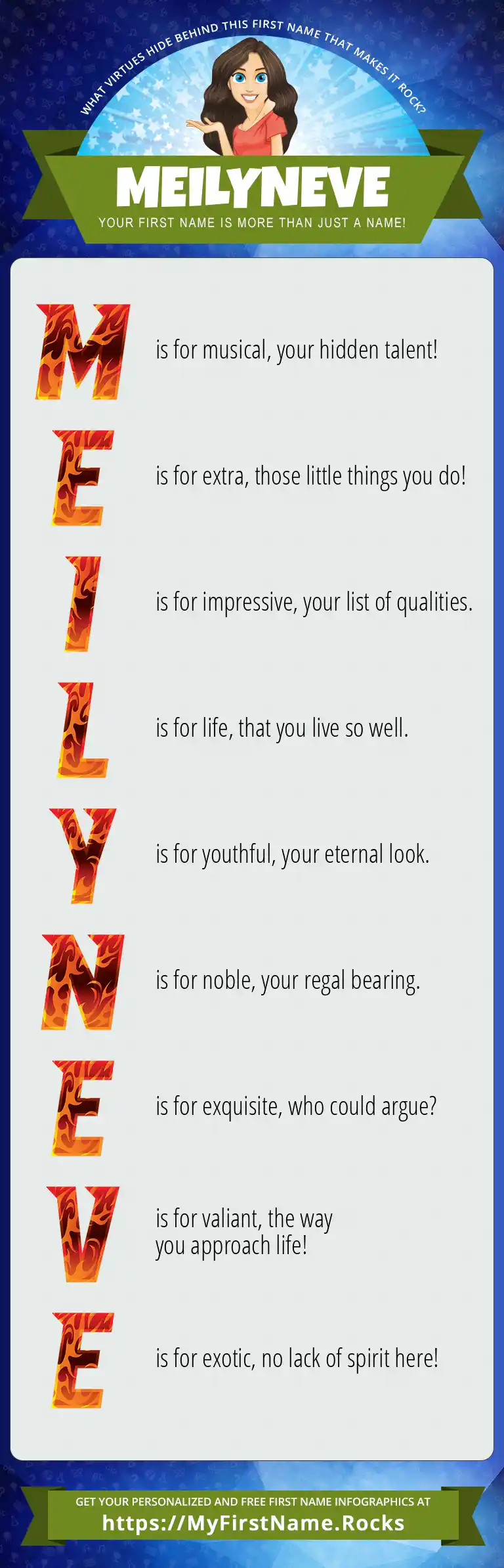 WHAT VIRTUES HIDE BEHIND THIS FIRST NAME THAT MAKES IT ROCK?

MEILYNEVE

YOUR FIRST NAME IS MORE THAN JUST A NAME!

M is for musical, your hidden talent!

E is for extra, those little things you do!

I is for impressive, your list of qualities.

L is for life, that you live so well.

Y is for youthful, your eternal look.

N is for noble, your regal bearing.

E is for exquisite, who could argue?

V is for valiant, the way you approach life!

E is for exotic, no lack of spirit here!

GET YOUR PERSONALIZED AND FREE FIRST NAME INFOGRAPHICS AT
https://MyFirstName.Rocks