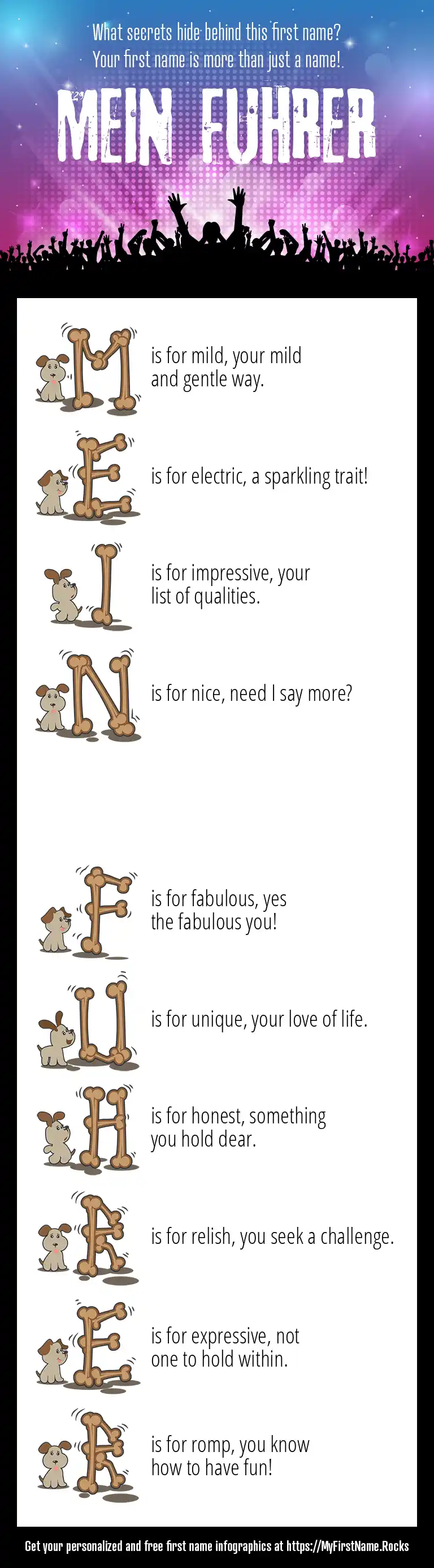 What secrets hide behind this first name?
Your first name is more than just a name!

MEIN FUHRER

M is for mild, your mild and gentle way.

E is for electric, a sparkling trait!

I is for impressive, your list of qualities.

N is for nice, need I say more?

F is for fabulous, yes the fabulous you!

U is for unique, your love of life.

H is for honest, something you hold dear.

R is for relish, you seek a challenge.

E is for expressive, not one to hold within.

R is for romp, you know how to have fun!

Get your personalized and free first name infographics at https://MyFirstName.Rocks