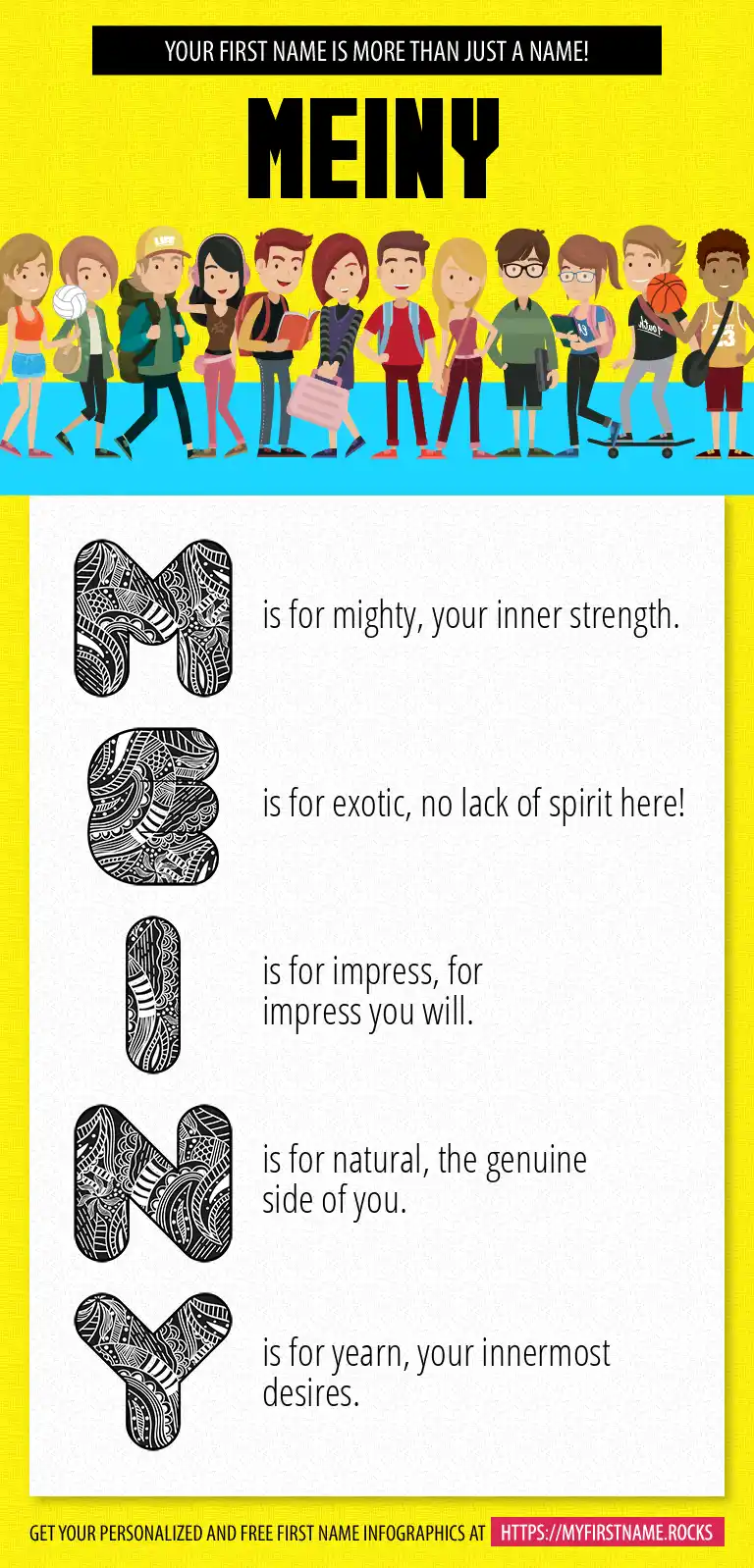 YOUR FIRST NAME IS MORE THAN JUST A NAME!

MEINY

M is for mighty, your inner strength.

E is for exotic, no lack of spirit here!

I is for impress, for impress you will.

N is for natural, the genuine side of you.

Y is for yearn, your innermost desires.

GET YOUR PERSONALIZED AND FREE FIRST NAME INFOGRAPHICS AT HTTPS://MYFIRSTNAME.ROCKS