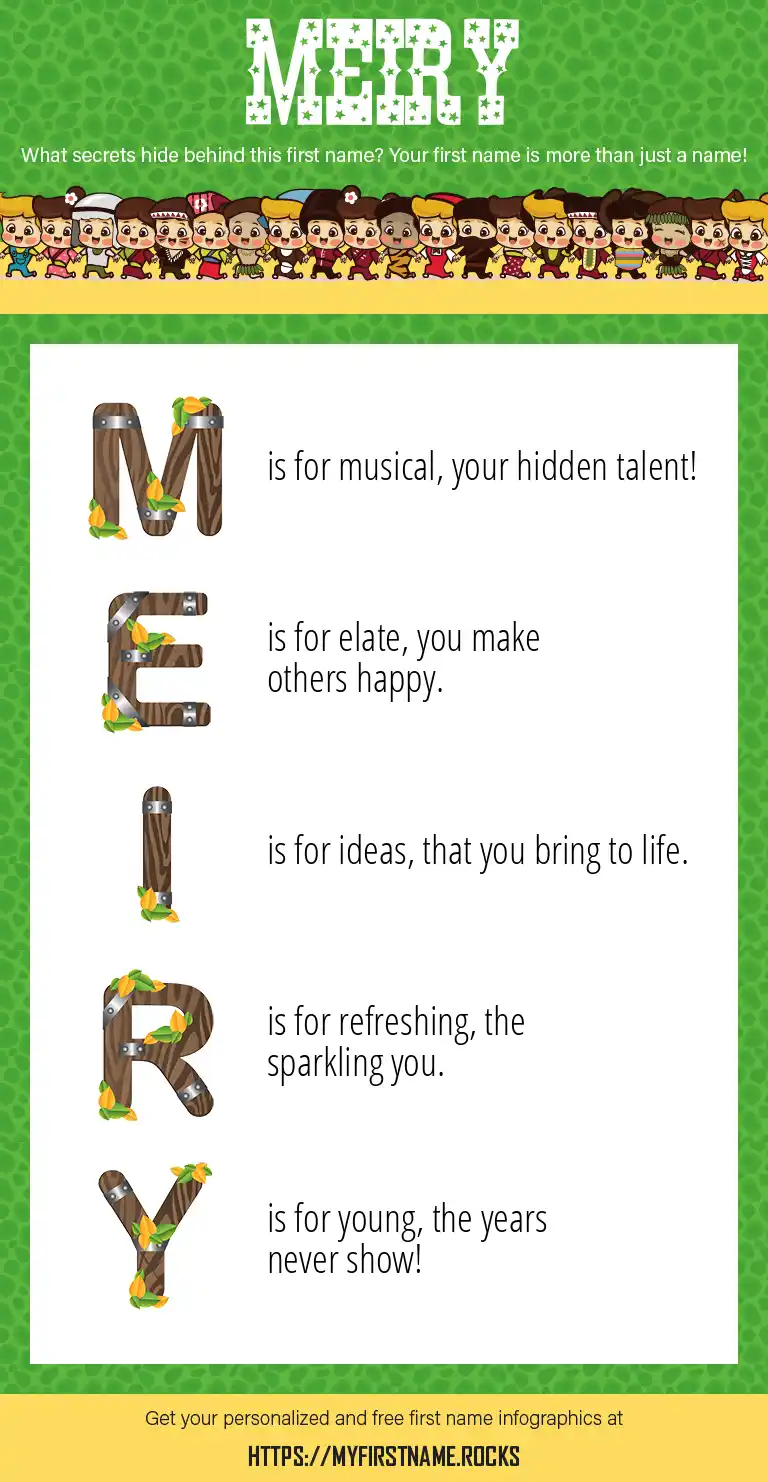 MEIRY

What secrets hide behind this first name? Your first name is more than just a name!

M is for musical, your hidden talent!

E is for elate, you make others happy.

I is for ideas, that you bring to life.

R is for refreshing, the sparkling you.

Y is for young, the years never show!

Get your personalized and free first name infographics at

HTTPS://MYFIRSTNAME.ROCKS