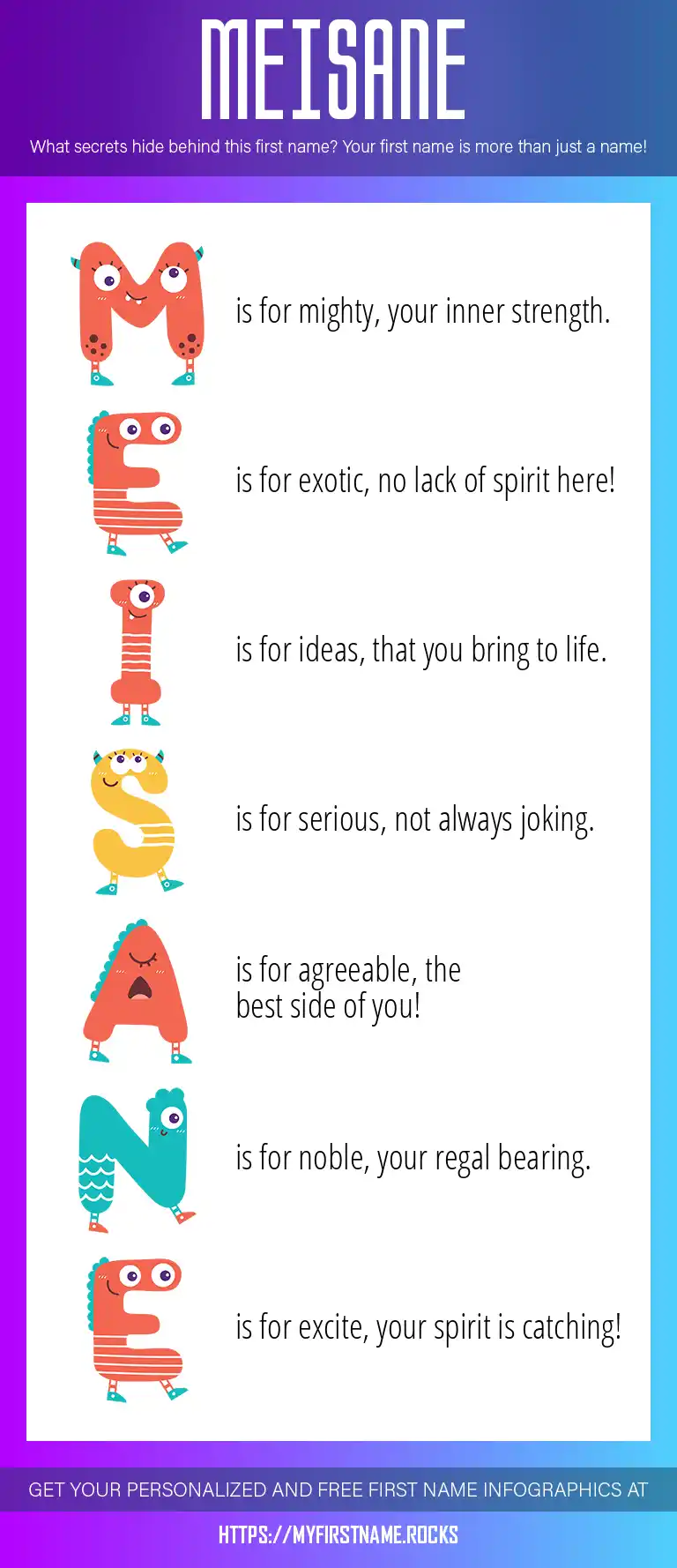 MEISANE

What secrets hide behind this first name? Your first name is more than just a name!

M is for mighty, your inner strength.

E is for exotic, no lack of spirit here!

I is for ideas, that you bring to life.

S is for serious, not always joking.

A is for agreeable, the best side of you!

N is for noble, your regal bearing.

E is for excite, your spirit is catching!

GET YOUR PERSONALIZED AND FREE FIRST NAME INFOGRAPHICS AT

HTTPS://MYFIRSTNAME.ROCKS