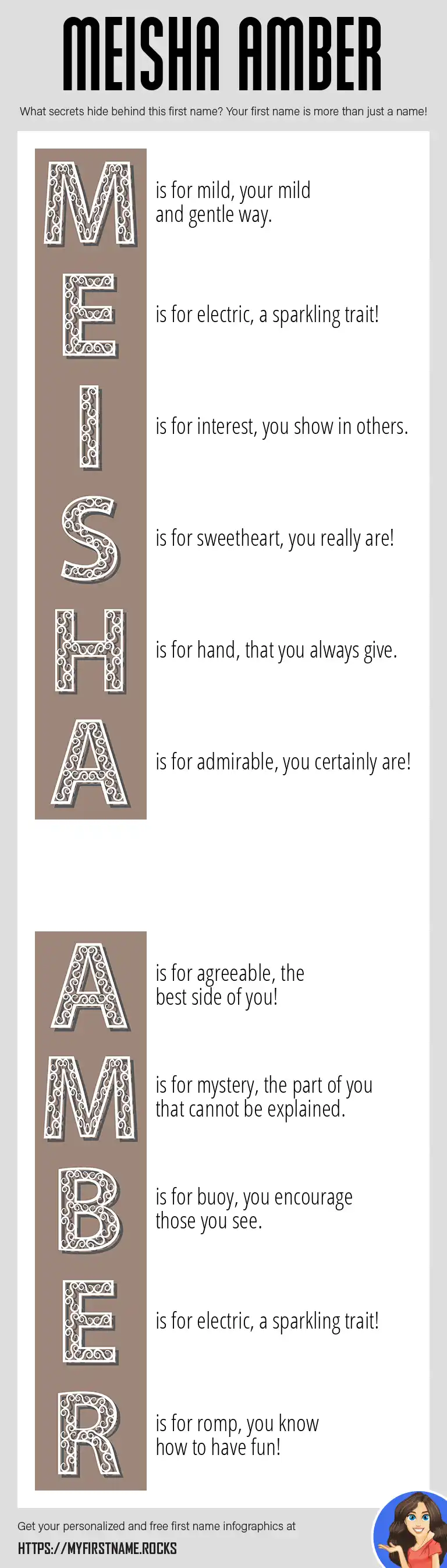 MEISHA AMBER

What secrets hide behind this first name? Your first name is more than just a name!

M is for mild, your mild and gentle way.

E is for electric, a sparkling trait!

I is for interest, you show in others.

S is for sweetheart, you really are!

H is for hand, that you always give.

A is for admirable, you certainly are!

A is for agreeable, the best side of you!

M is for mystery, the part of you that cannot be explained.

B is for buoy, you encourage those you see.

E is for electric, a sparkling trait!

R is for romp, you know how to have fun!

Get your personalized and free first name infographics at

HTTPS://MYFIRSTNAME.ROCKS