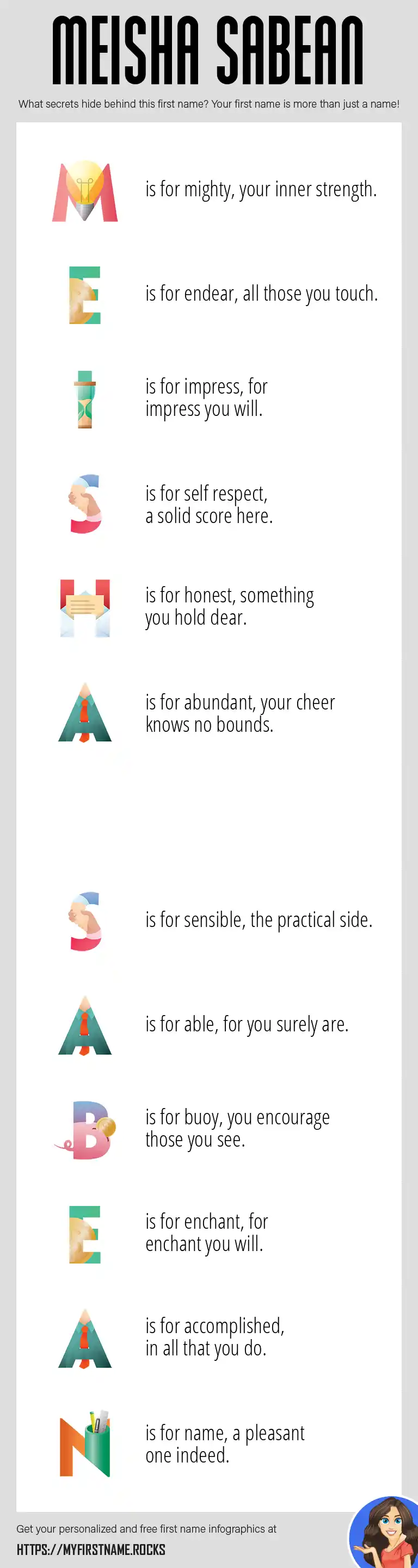 MEISHA SABEAN

What secrets hide behind this first name? Your first name is more than just a name!

M is for mighty, your inner strength.

E is for endear, all those you touch.

I is for impress, for impress you will.

S is for self respect, a solid score here.

H is for honest, something you hold dear.

A is for abundant, your cheer knows no bounds.

S is for sensible, the practical side.

A is for able, for you surely are.

B is for buoy, you encourage those you see.

E is for enchant, for enchant you will.

A is for accomplished, in all that you do.

N is for name, a pleasant one indeed.

Get your personalized and free first name infographics at

HTTPS://MYFIRSTNAME.ROCKS