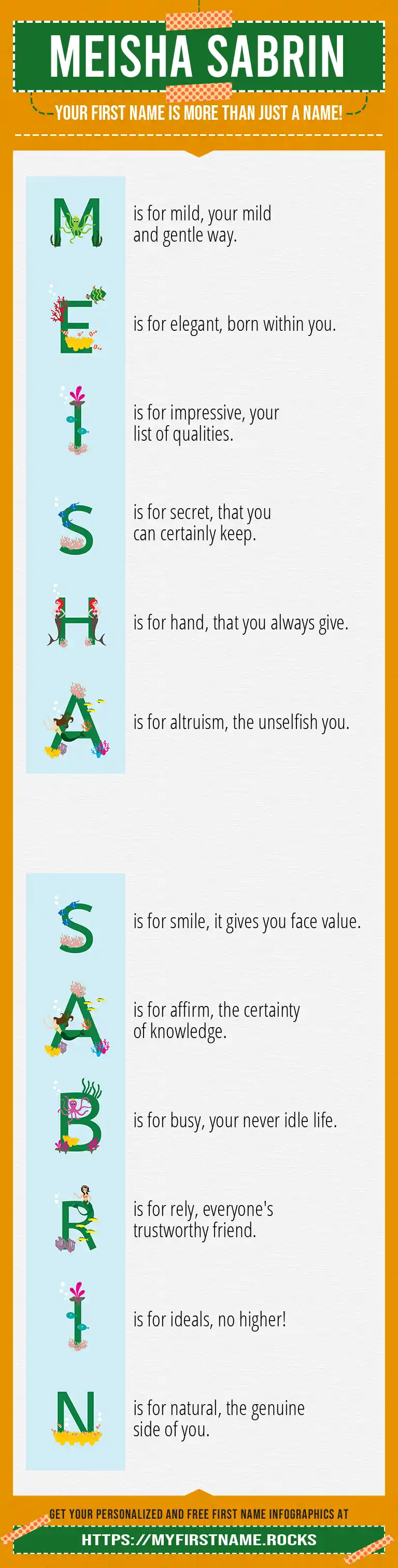 MEISHA SABRIN

YOUR FIRST NAME IS MORE THAN JUST A NAME!

M is for mild, your mild and gentle way.

E is for elegant, born within you.

I is for impressive, your list of qualities.

S is for secret, that you can certainly keep.

H is for hand, that you always give.

A is for altruism, the unselfish you.

S is for smile, it gives you face value.

A is for affirm, the certainty of knowledge.

B is for busy, your never idle life.

R is for rely, everyone's trustworthy friend.

I is for ideals, no higher!

N is for natural, the genuine side of you.

GET YOUR PERSONALIZED AND FREE FIRST NAME INFOGRAPHICS AT

HTTPS://MYFIRSTNAME.ROCKS