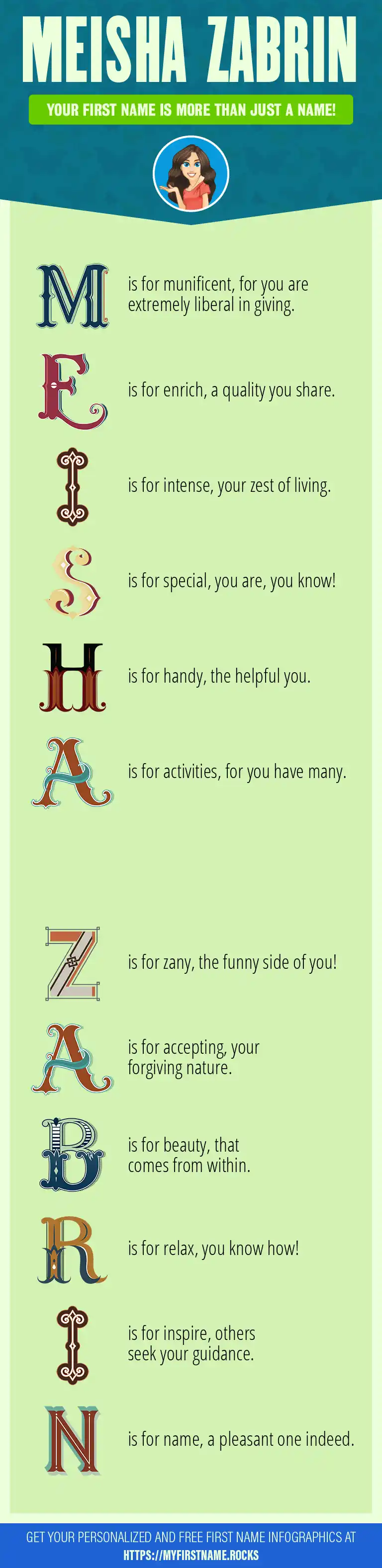 MEISHA ZABRIN

YOUR FIRST NAME IS MORE THAN JUST A NAME!

M is for munificent, for you are extremely liberal in giving.

E is for enrich, a quality you share.

I is for intense, your zest of living.

S is for special, you are, you know!

H is for handy, the helpful you.

A is for activities, for you have many.

Z is for zany, the funny side of you!

A is for accepting, your forgiving nature.

B is for beauty, that comes from within.

R is for relax, you know how!

I is for inspire, others seek your guidance.

N is for name, a pleasant one indeed.

GET YOUR PERSONALIZED AND FREE FIRST NAME INFOGRAPHICS AT
HTTPS://MYFIRSTNAME.ROCKS