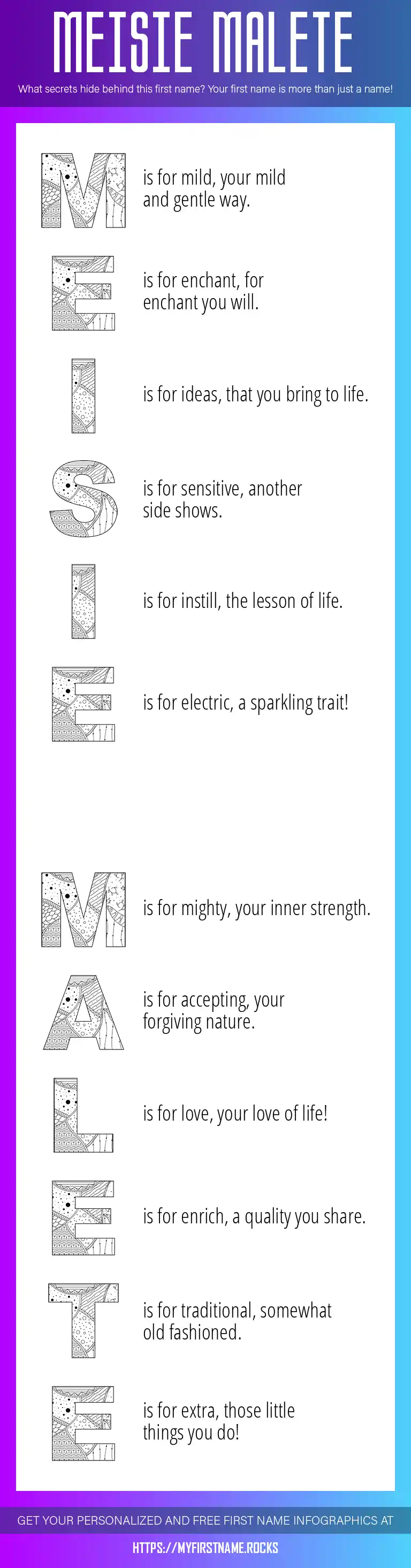 MEISIE MALETE

What secrets hide behind this first name? Your first name is more than just a name!

M is for mild, your mild and gentle way.

E is for enchant, for enchant you will.

I is for ideas, that you bring to life.

S is for sensitive, another side shows.

I is for instill, the lesson of life.

E is for electric, a sparkling trait!

M is for mighty, your inner strength.

A is for accepting, your forgiving nature.

L is for love, your love of life!

E is for enrich, a quality you share.

T is for traditional, somewhat old fashioned.

E is for extra, those little things you do!

GET YOUR PERSONALIZED AND FREE FIRST NAME INFOGRAPHICS AT

HTTPS://MYFIRSTNAME.ROCKS