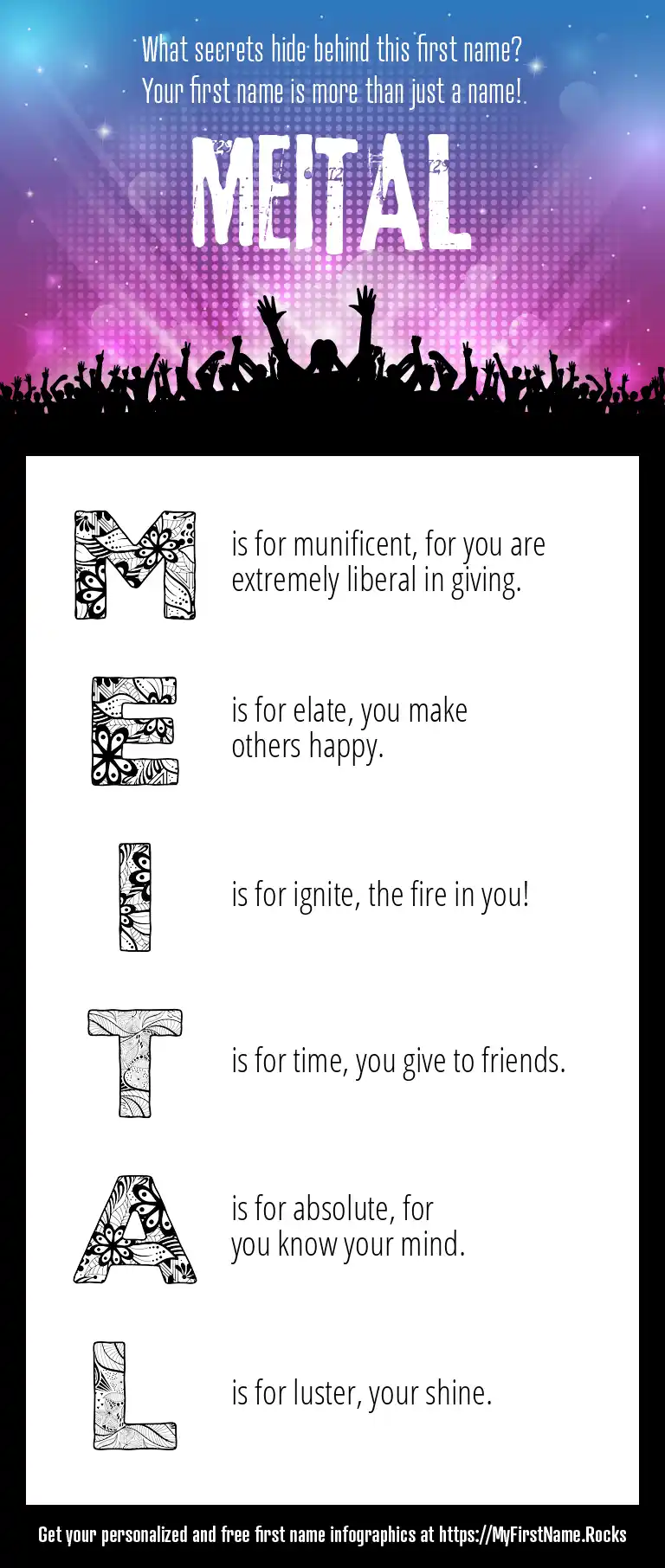 What secrets hide behind this first name?
Your first name is more than just a name!

MEITAL

M is for munificent, for you are extremely liberal in giving.

E is for elate, you make others happy.

I is for ignite, the fire in you!

T is for time, you give to friends.

A is for absolute, for you know your mind.

L is for luster, your shine.

Get your personalized and free first name infographics at https://MyFirstName.Rocks