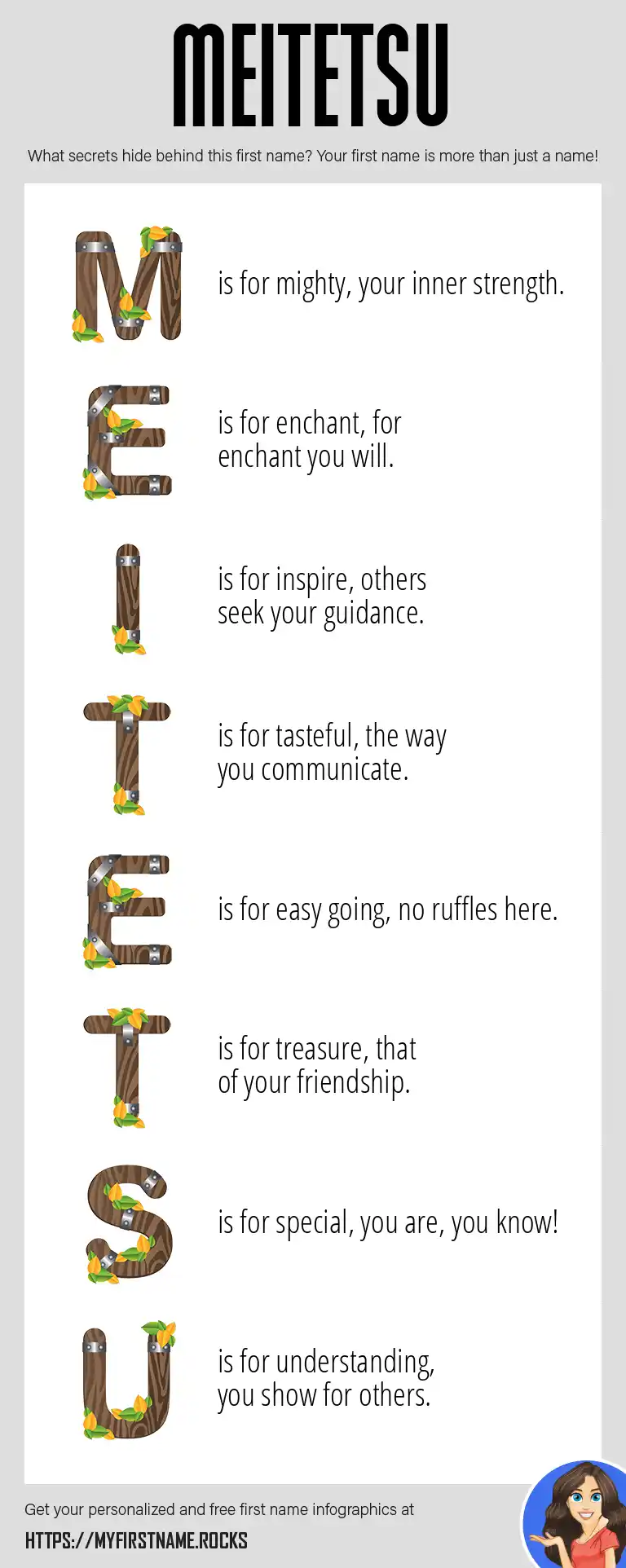 MEITETSU

What secrets hide behind this first name? Your first name is more than just a name!

M is for mighty, your inner strength.

E is for enchant, for enchant you will.

I is for inspire, others seek your guidance.

T is for tasteful, the way you communicate.

E is for easy going, no ruffles here.

T is for treasure, that of your friendship.

S is for special, you are, you know!

U is for understanding, you show for others.

Get your personalized and free first name infographics at

HTTPS://MYFIRSTNAME.ROCKS