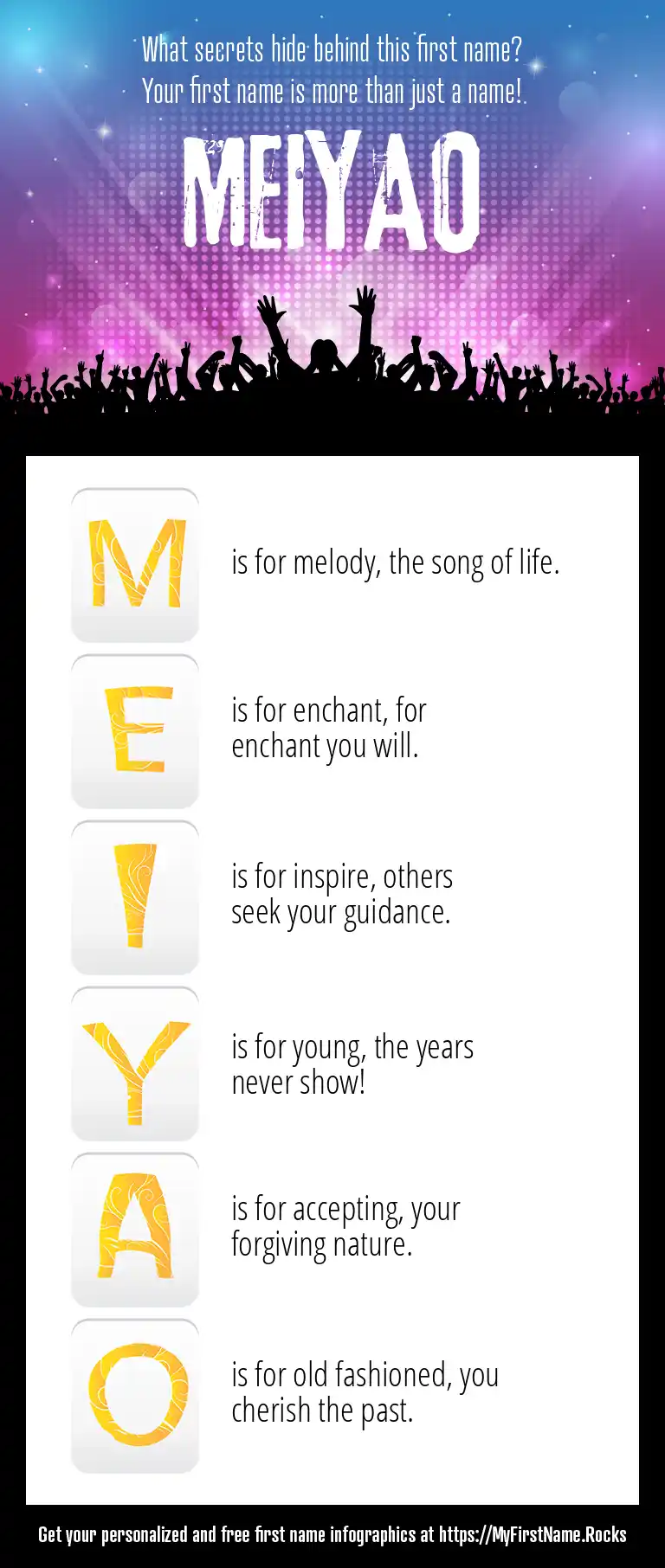 What secrets hide behind this first name?
Your first name is more than just a name!

MEIYAO

M is for melody, the song of life.

E is for enchant, for enchant you will.

I is for inspire, others seek your guidance.

Y is for young, the years never show!

A is for accepting, your forgiving nature.

O is for old fashioned, you cherish the past.

Get your personalized and free first name infographics at https://MyFirstName.Rocks