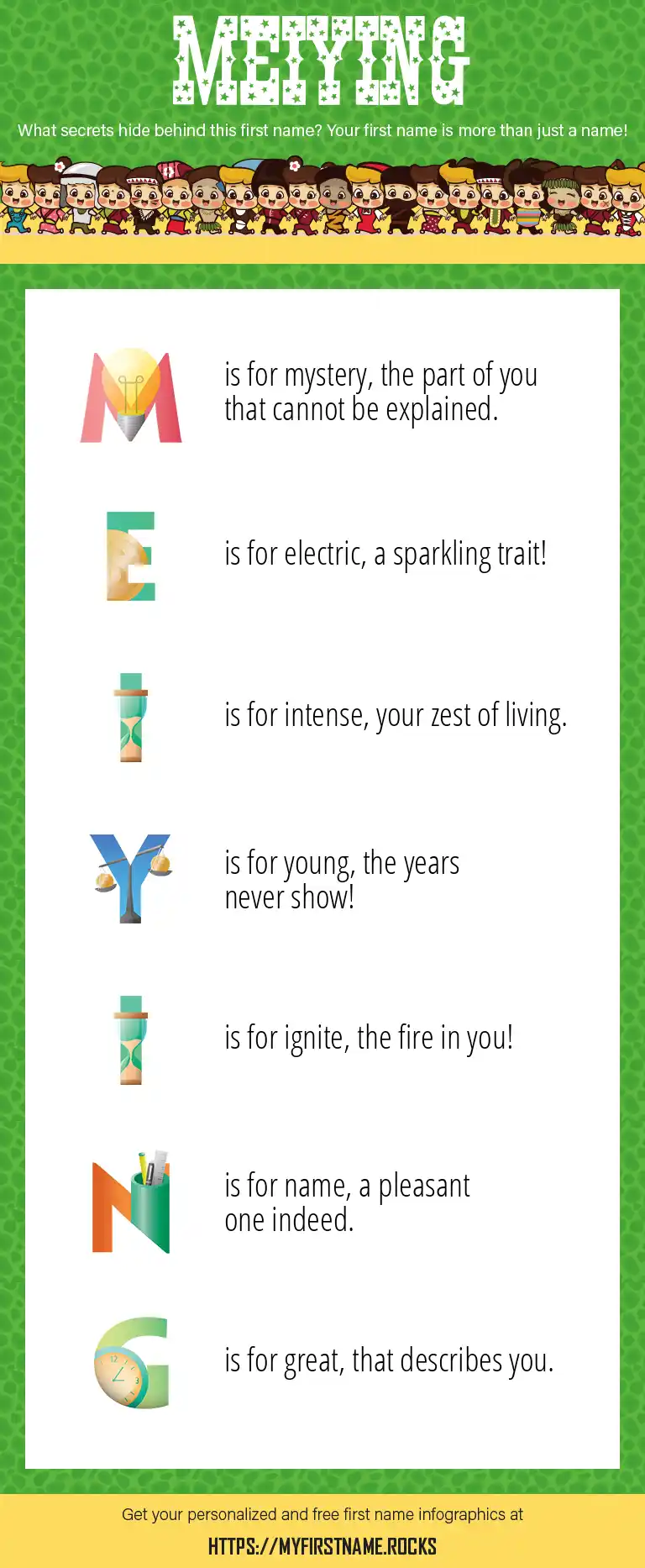 MEIYING

What secrets hide behind this first name? Your first name is more than just a name!

M is for mystery, the part of you that cannot be explained.

E is for electric, a sparkling trait!

I is for intense, your zest of living.

Y is for young, the years never show!

I is for ignite, the fire in you!

N is for name, a pleasant one indeed.

G is for great, that describes you.

Get your personalized and free first name infographics at

HTTPS://MYFIRSTNAME.ROCKS