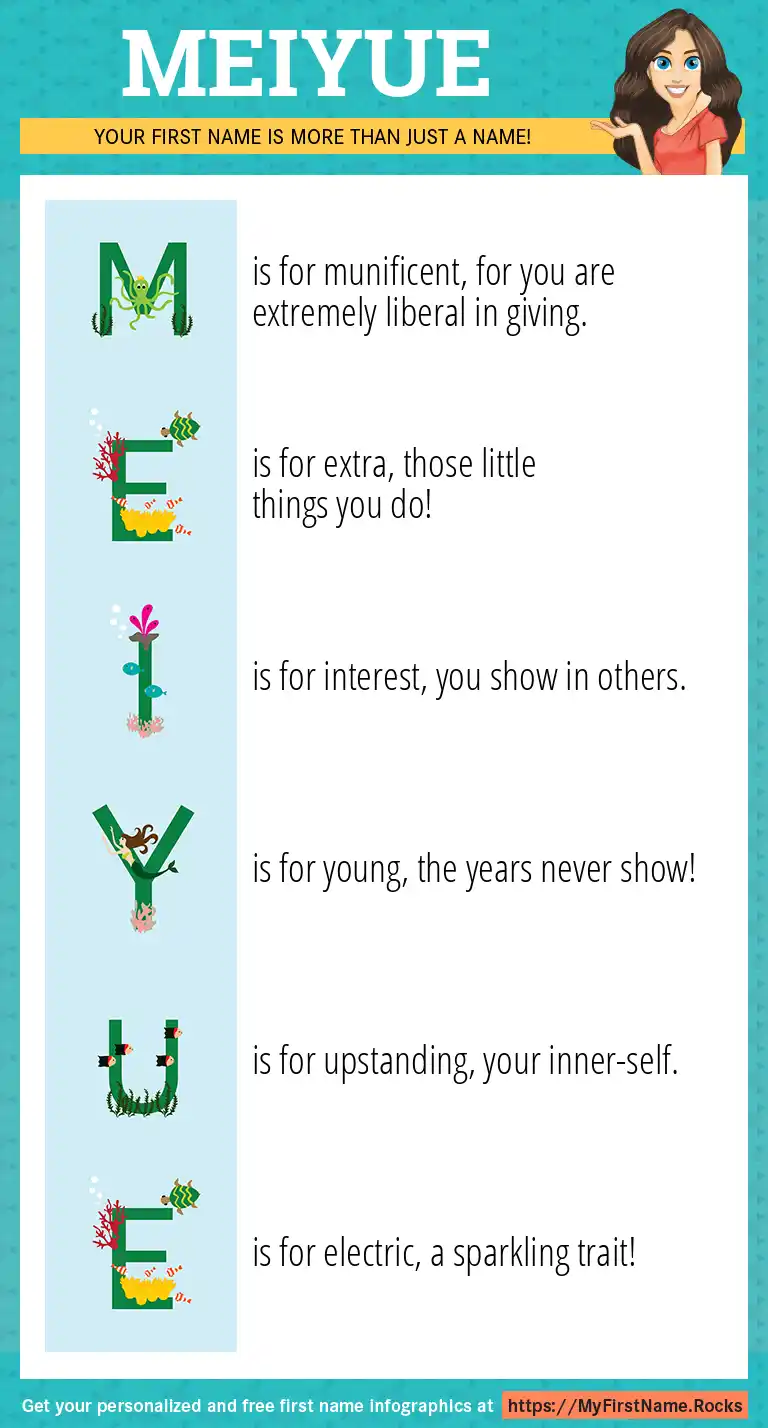 MEIYUE

YOUR FIRST NAME IS MORE THAN JUST A NAME!

M is for munificent, for you are extremely liberal in giving.

E is for extra, those little things you do!

I is for interest, you show in others.

Y is for young, the years never show!

U is for upstanding, your inner-self.

E is for electric, a sparkling trait!

Get your personalized and free first name infographics at https://MyFirstName.Rocks