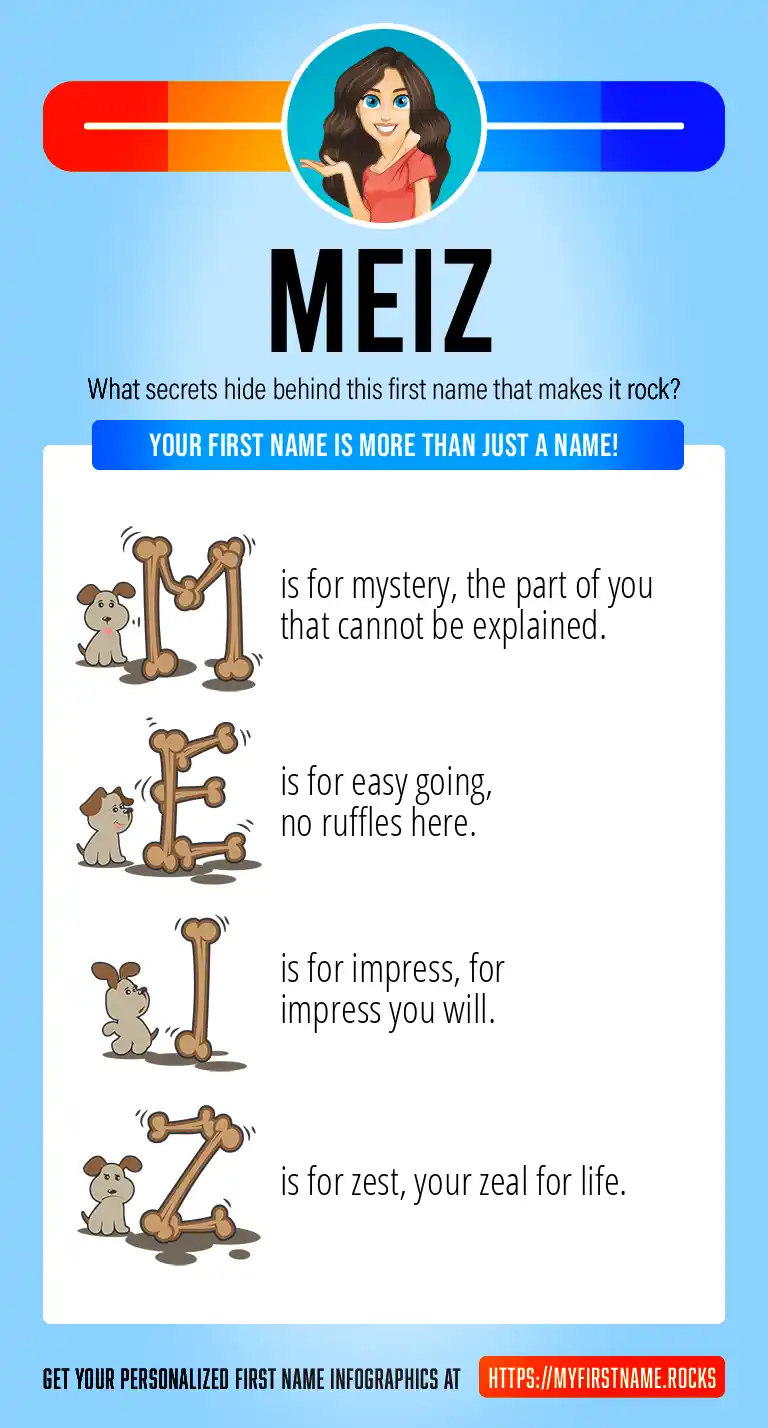 MEIZ

What secrets hide behind this first name that makes it rock?

YOUR FIRST NAME IS MORE THAN JUST A NAME!

M is for mystery, the part of you that cannot be explained.

E is for easy going, no ruffles here.

I is for impress, for impress you will.

Z is for zest, your zeal for life.

GET YOUR PERSONALIZED FIRST NAME INFOGRAPHICS AT HTTPS://MYFIRSTNAME.ROCKS