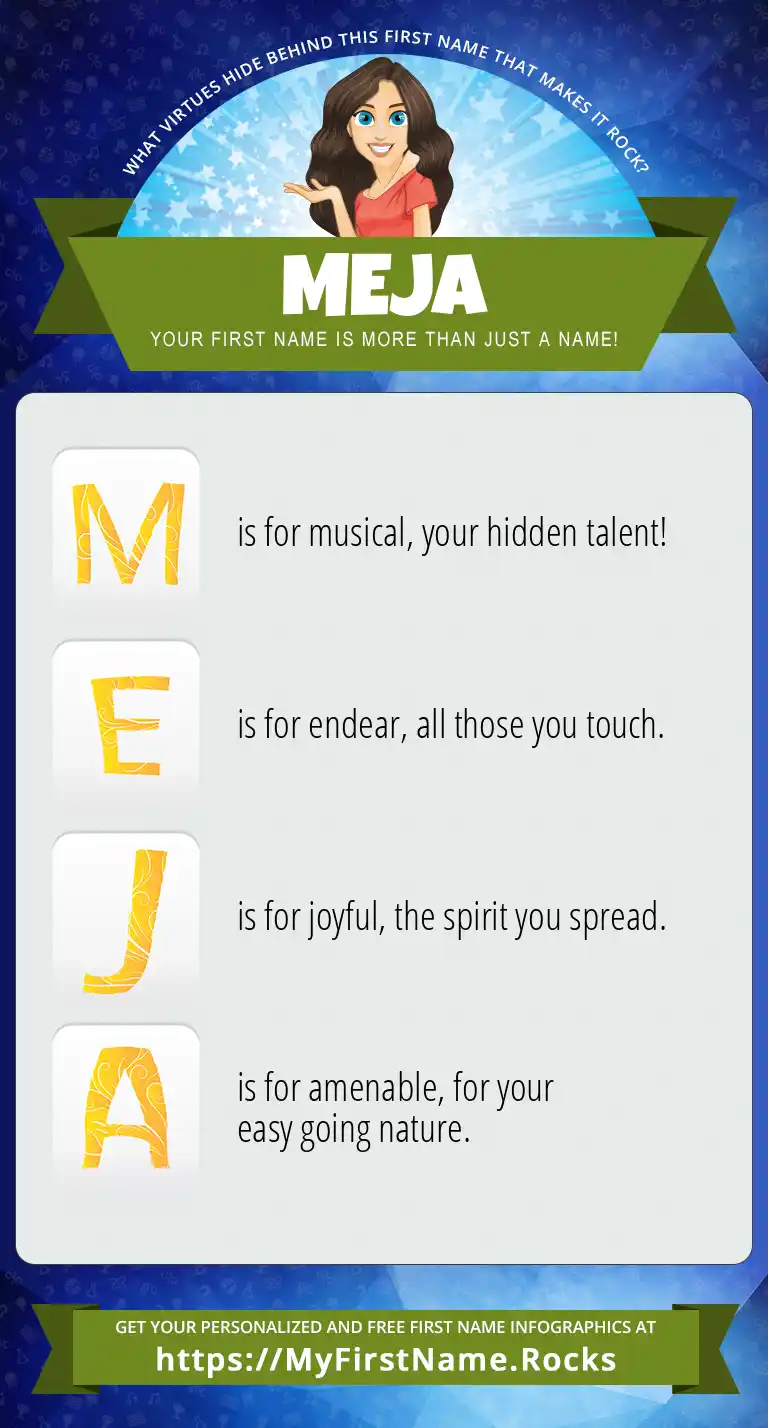 WHAT VIRTUES HIDE BEHIND THIS FIRST NAME THAT MAKES IT ROCK?

MEJA

YOUR FIRST NAME IS MORE THAN JUST A NAME!

M is for musical, your hidden talent!

E is for endear, all those you touch.

J is for joyful, the spirit you spread.

A is for amenable, for your easy going nature.

GET YOUR PERSONALIZED AND FREE FIRST NAME INFOGRAPHICS AT
https://MyFirstName.Rocks