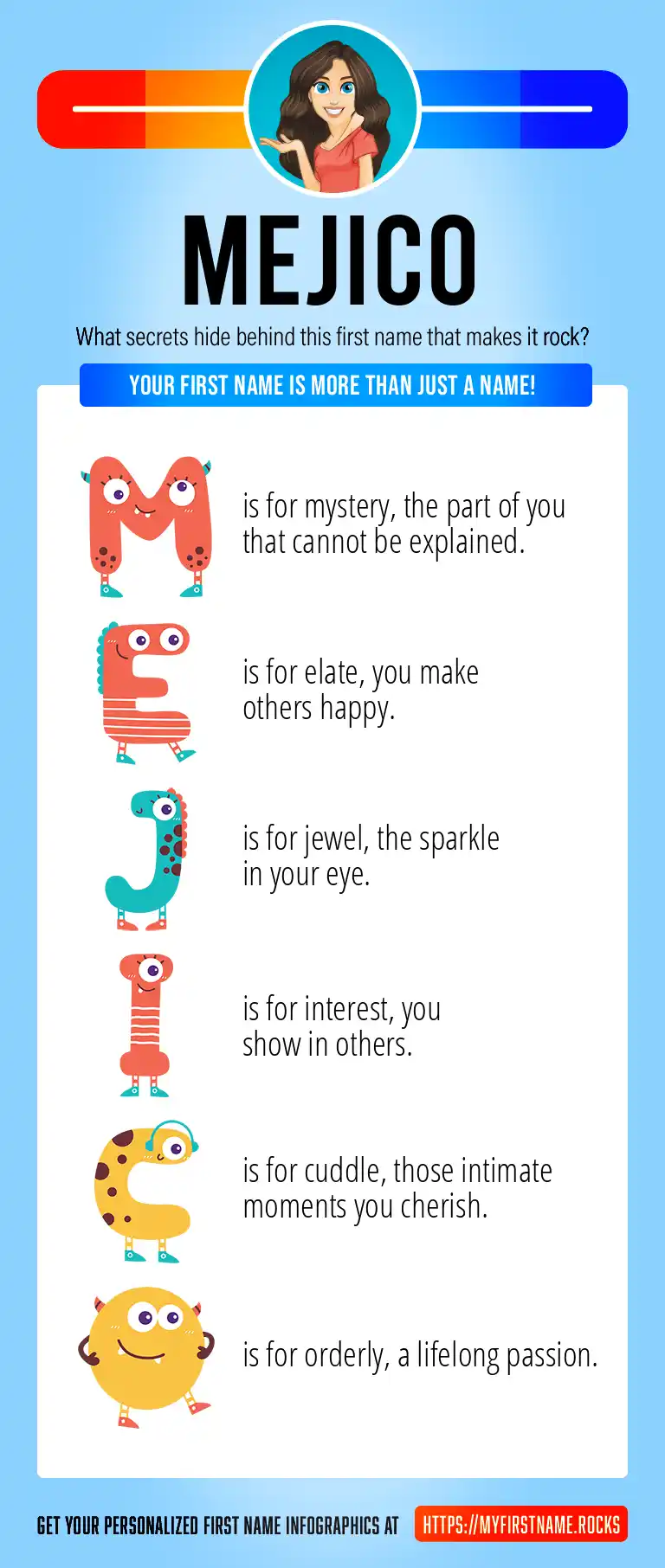 MEJICO

What secrets hide behind this first name that makes it rock?

YOUR FIRST NAME IS MORE THAN JUST A NAME!

M is for mystery, the part of you that cannot be explained.

E is for elate, you make others happy.

J is for jewel, the sparkle in your eye.

I is for interest, you show in others.

C is for cuddle, those intimate moments you cherish.

O is for orderly, a lifelong passion.

GET YOUR PERSONALIZED FIRST NAME INFOGRAPHICS AT HTTPS://MYFIRSTNAME.ROCKS