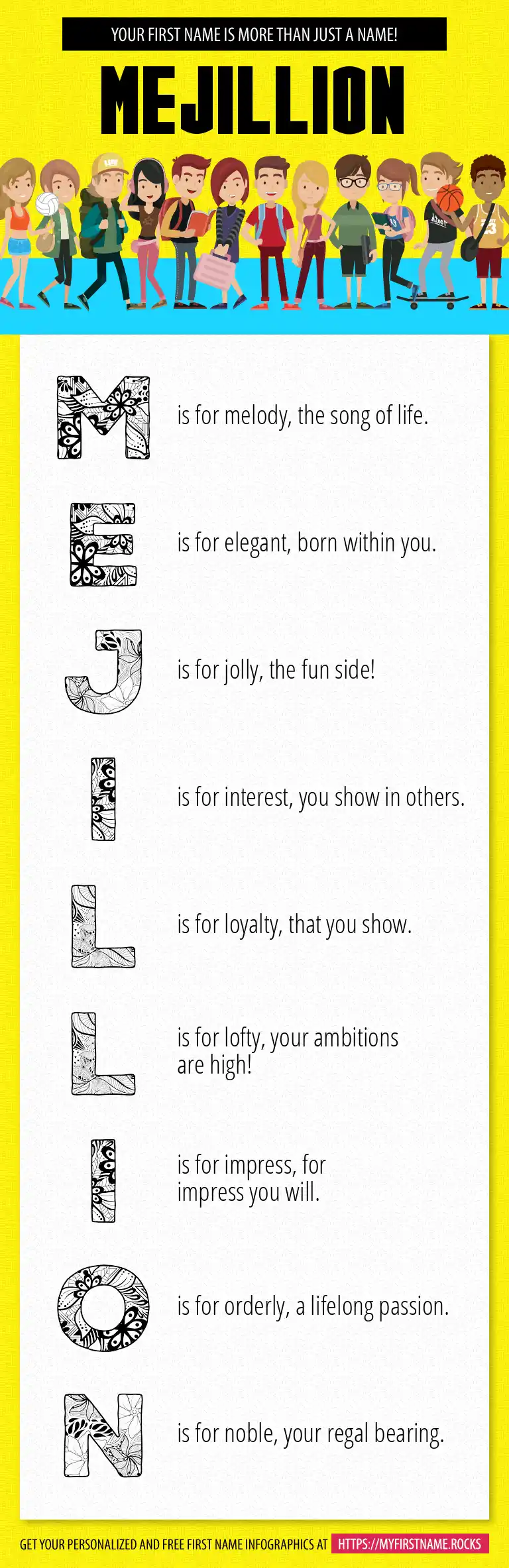 YOUR FIRST NAME IS MORE THAN JUST A NAME!

MEJILLION

M is for melody, the song of life.

E is for elegant, born within you.

J is for jolly, the fun side!

I is for interest, you show in others.

L is for loyalty, that you show.

L is for lofty, your ambitions are high!

I is for impress, for impress you will.

O is for orderly, a lifelong passion.

N is for noble, your regal bearing.

GET YOUR PERSONALIZED AND FREE FIRST NAME INFOGRAPHICS AT HTTPS://MYFIRSTNAME.ROCKS