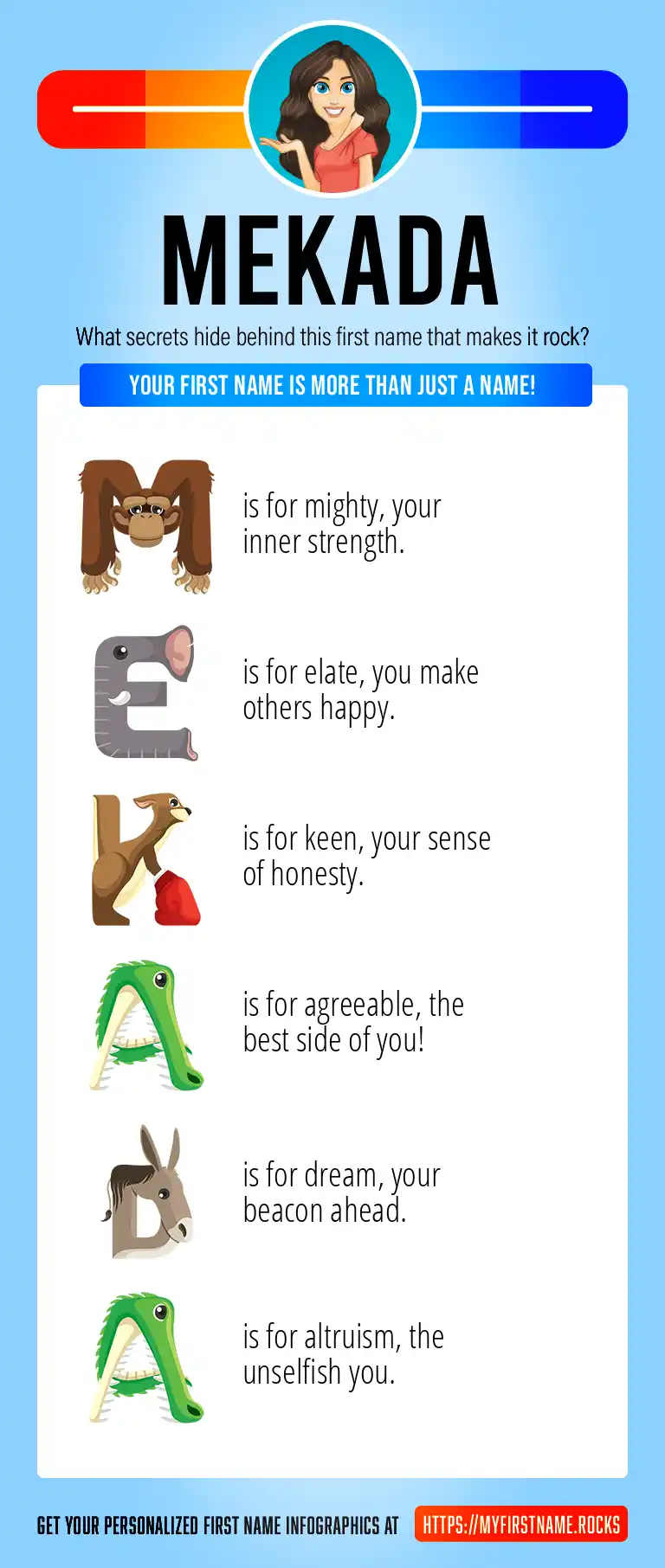 MEKADA

What secrets hide behind this first name that makes it rock?

YOUR FIRST NAME IS MORE THAN JUST A NAME!

M is for mighty, your inner strength.

E is for elate, you make others happy.

K is for keen, your sense of honesty.

A is for agreeable, the best side of you!

D is for dream, your beacon ahead.

A is for altruism, the unselfish you.

GET YOUR PERSONALIZED FIRST NAME INFOGRAPHICS AT HTTPS://MYFIRSTNAME.ROCKS