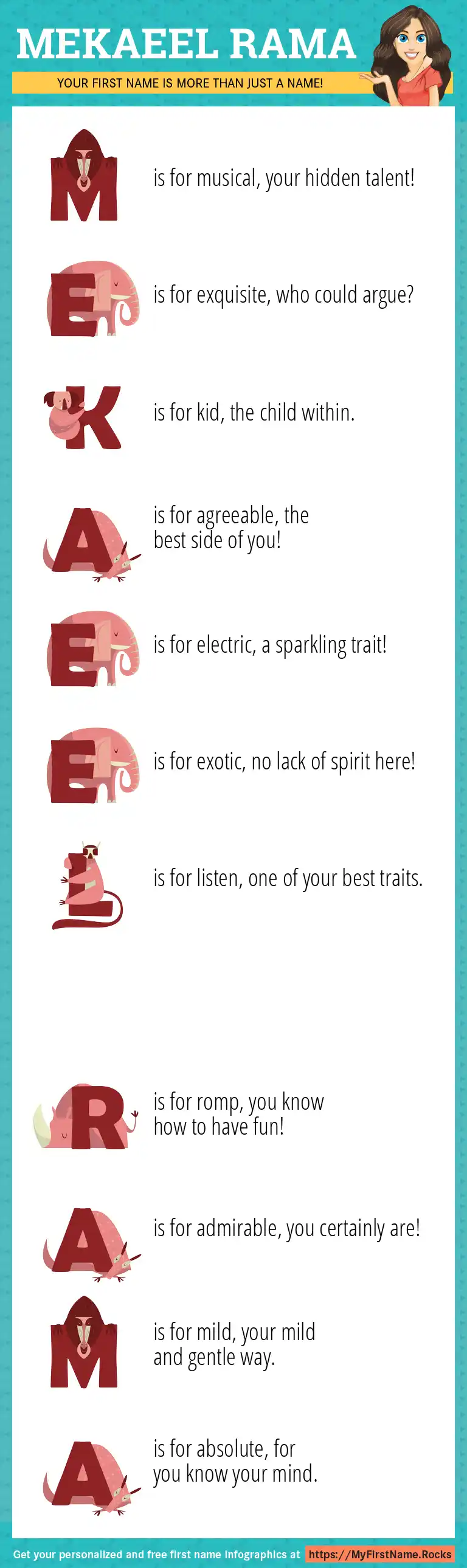 MEKAEEL RAMA

YOUR FIRST NAME IS MORE THAN JUST A NAME!

M is for musical, your hidden talent!

E is for exquisite, who could argue?

K is for kid, the child within.

A is for agreeable, the best side of you!

E is for electric, a sparkling trait!

E is for exotic, no lack of spirit here!

L is for listen, one of your best traits.

R is for romp, you know how to have fun!

A is for admirable, you certainly are!

M is for mild, your mild and gentle way.

A is for absolute, for you know your mind.

Get your personalized and free first name infographics at https://MyFirstName.Rocks