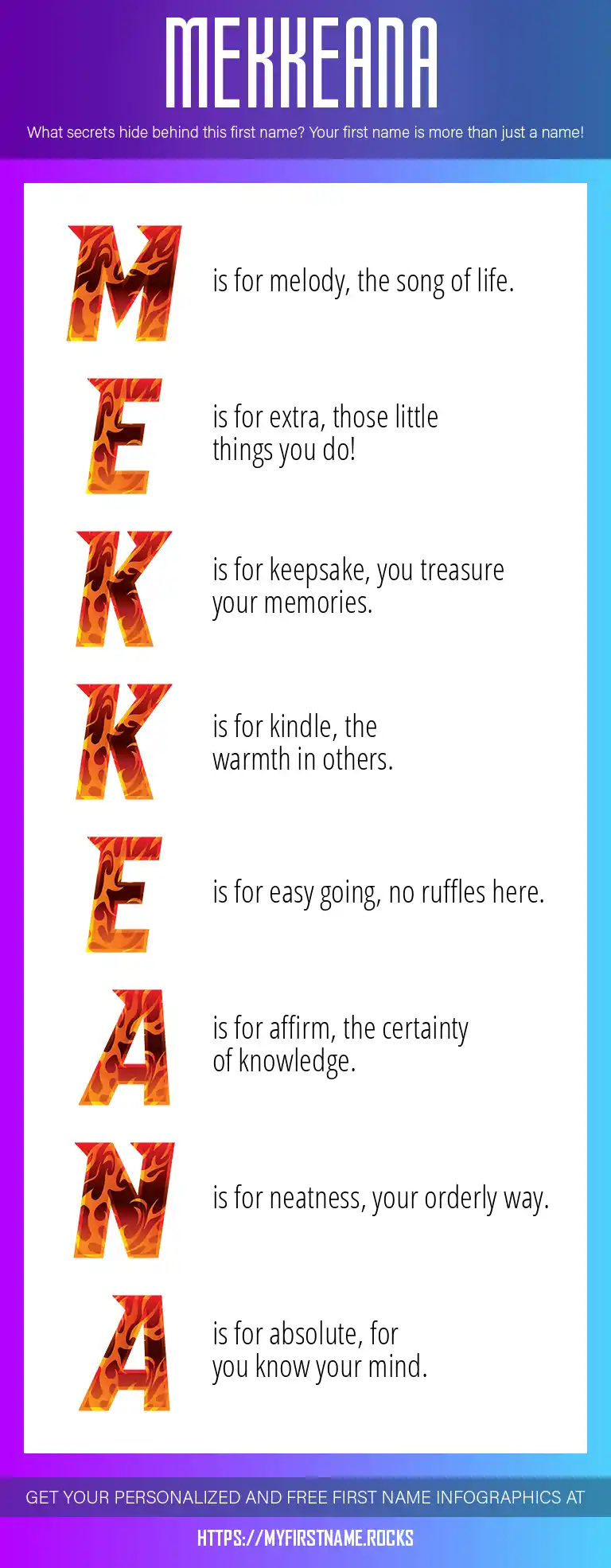 MEKKEANA

What secrets hide behind this first name? Your first name is more than just a name!

M is for melody, the song of life.

E is for extra, those little things you do!

K is for keepsake, you treasure your memories.

K is for kindle, the warmth in others.

E is for easy going, no ruffles here.

A is for affirm, the certainty of knowledge.

N is for neatness, your orderly way.

A is for absolute, for you know your mind.

GET YOUR PERSONALIZED AND FREE FIRST NAME INFOGRAPHICS AT

HTTPS://MYFIRSTNAME.ROCKS